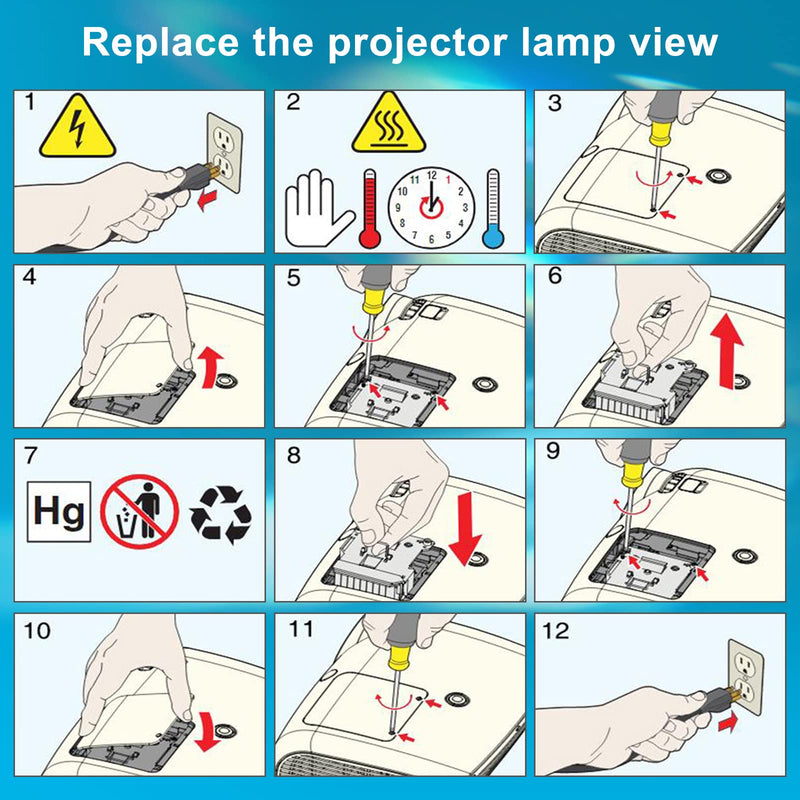 Replace the projector lamp view

1

2

12 1 2 3 4 5 6 7 8 9 10 11

3

4

5

6

7

Hg

8

9

10

11

12