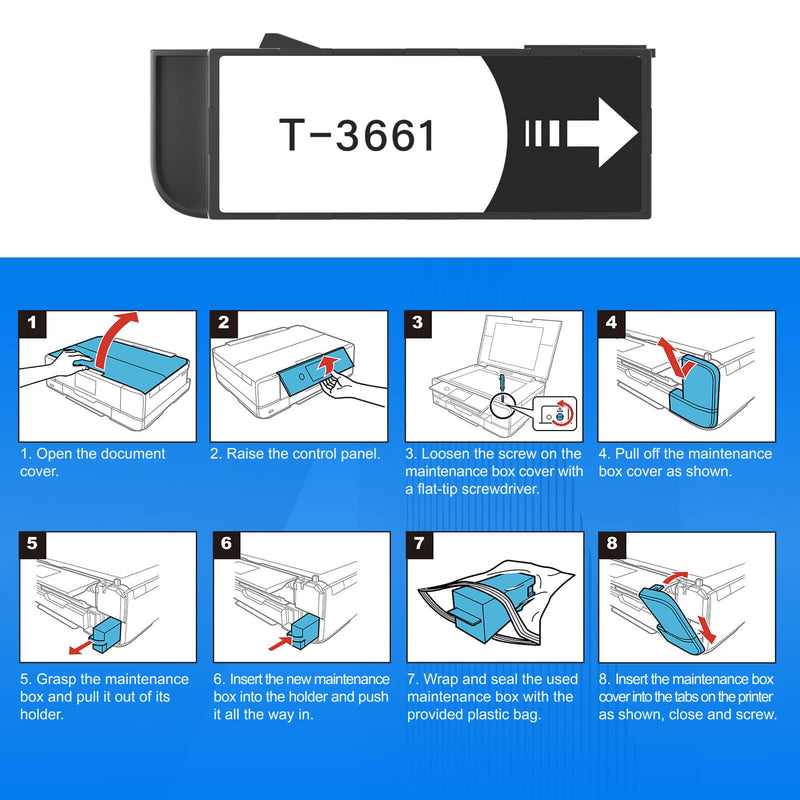 T-3661

1

1. Open the document cover.

2

2. Raise the control panel.

3

3. Loosen the screw on the maintenance box cover with a flat-tip screwdriver.

4

4. Pull off the maintenance box cover as shown.

5

5. Grasp the maintenance box and pull it out of its holder.

6

6. Insert the new maintenance box into the holder and push it all the way in.

7

7. Wrap and seal the used maintenance box with the provided plastic bag.

8

8. Insert the maintenance box cover into the tabs on the printer as shown, close and screw.