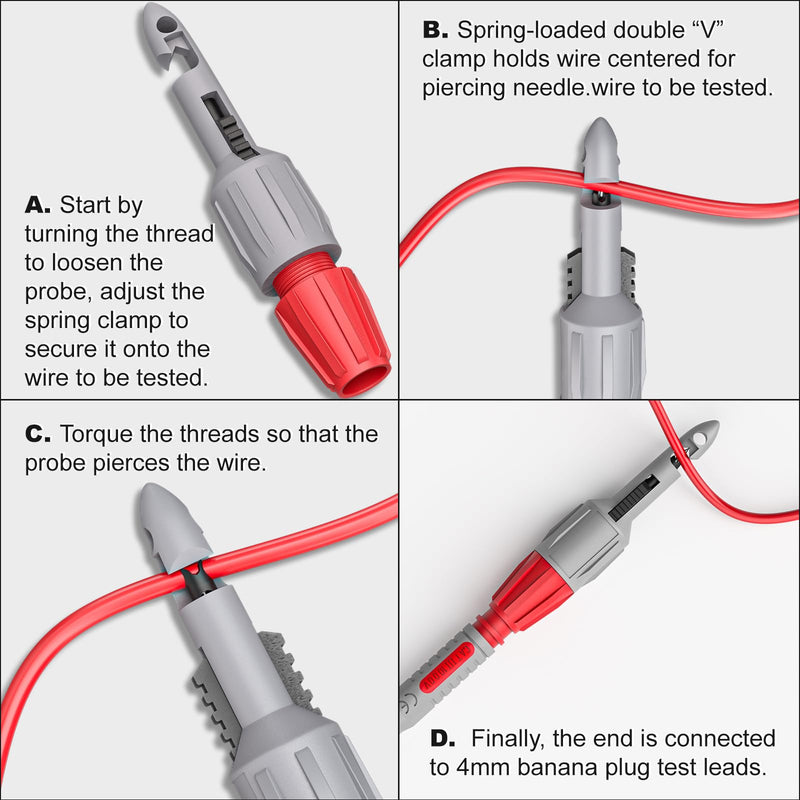 A. Start by turning the thread to loosen the probe, adjust the spring clamp to secure it onto the wire to be tested.

B. Spring-loaded double “V” clamp holds wire centered for piercing needle.wire to be tested.

C. Torque the threads so that the probe pierces the wire.

D. Finally, the end is connected to 4mm banana plug test leads.