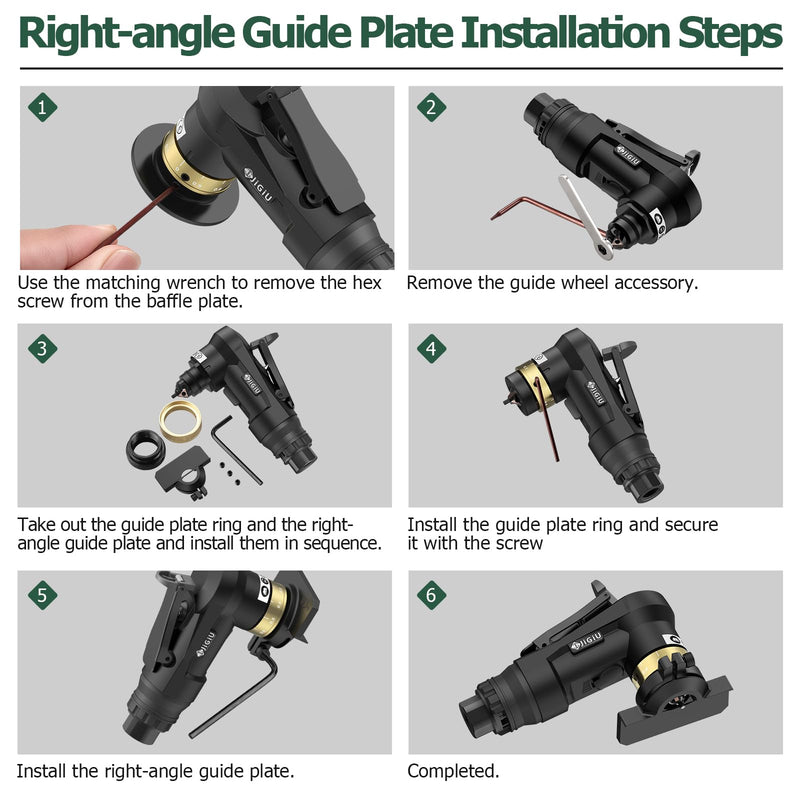 Right-angle Guide Plate Installation Steps

1

JIGIU

Use the matching wrench to remove the hex screw from the baffle plate.

2

JIGIU

Remove the guide wheel accessory.

3

JIGIU

Take out the guide plate ring and the right-angle guide plate and install them in sequence.

4

JIGIU

Install the guide plate ring and secure it with the screw

5

JIGIU

Install the right-angle guide plate.

6

JIGIU

Completed.