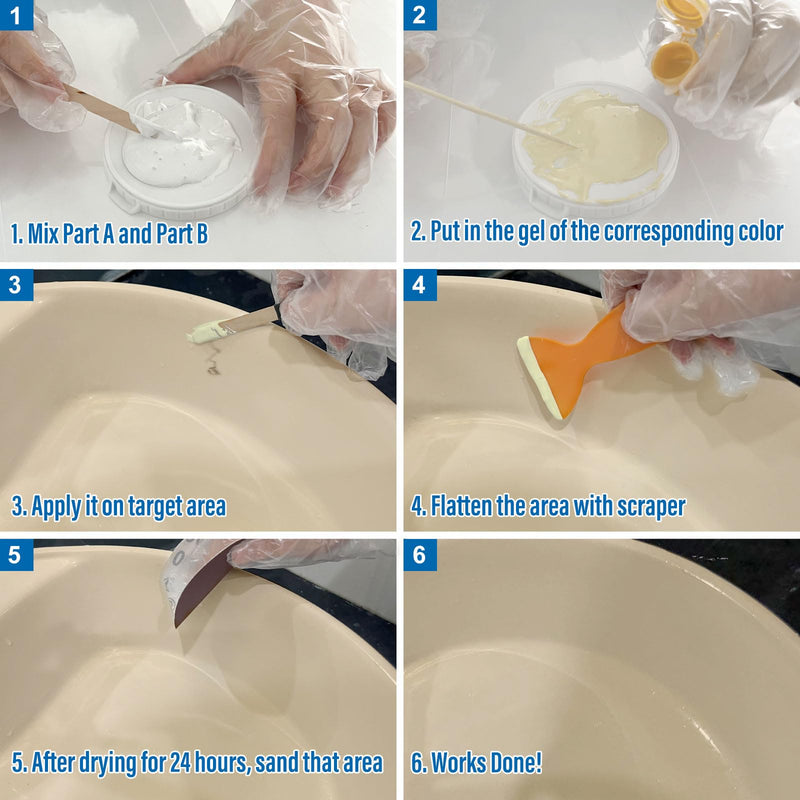 1

1. Mix Part A and Part B

2

2. Put in the gel of the corresponding color

3

3. Apply it on target area

4

4. Flatten the area with scraper

5

5. After drying for 24 hours, sand that area

6

6. Works Done!