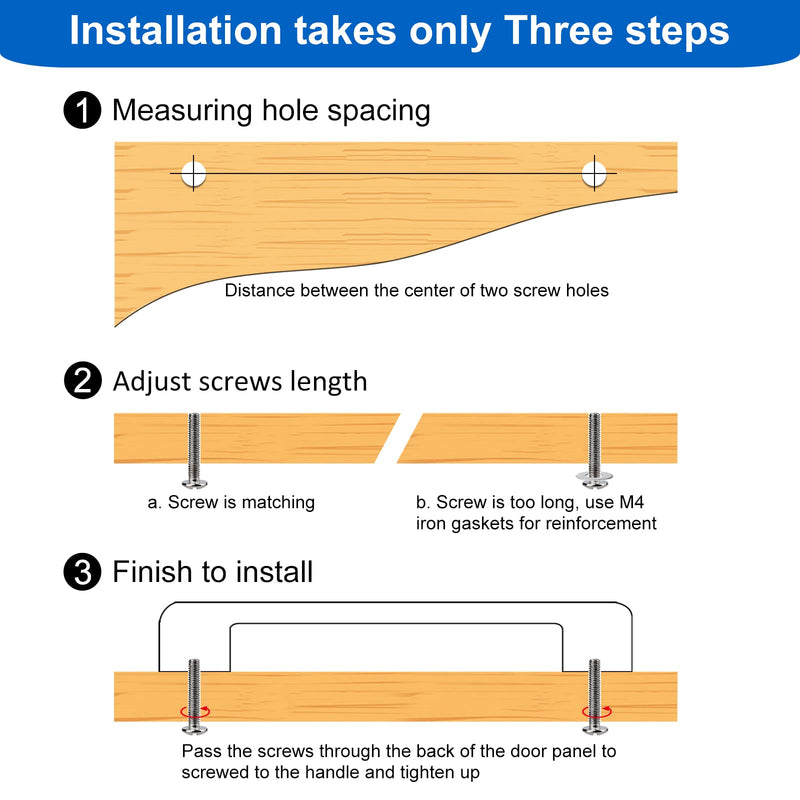 Installation takes only Three steps

1 Measuring hole spacing

Distance between the center of two screw holes

2 Adjust screws length

a. Screw is matching

b. Screw is too long, use M4 iron gaskets for reinforcement

3 Finish to install

Pass the screws through the back of the door panel to screwed to the handle and tighten up