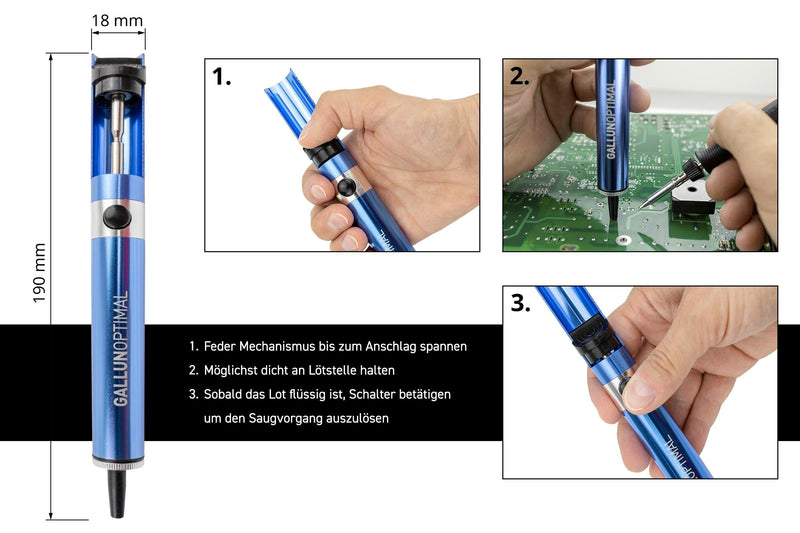 18 mm

190 mm

GALLUNOPTIMAL

1.

2.

GALLUNOPTIMAL

3.

1. Feder Mechanismus bis zum Anschlag spannen
2. Möglichst dicht an Lötstelle halten
3. Sobald das Lot flüssig ist, Schalter betätigen um den Saugvorgang auszulösen