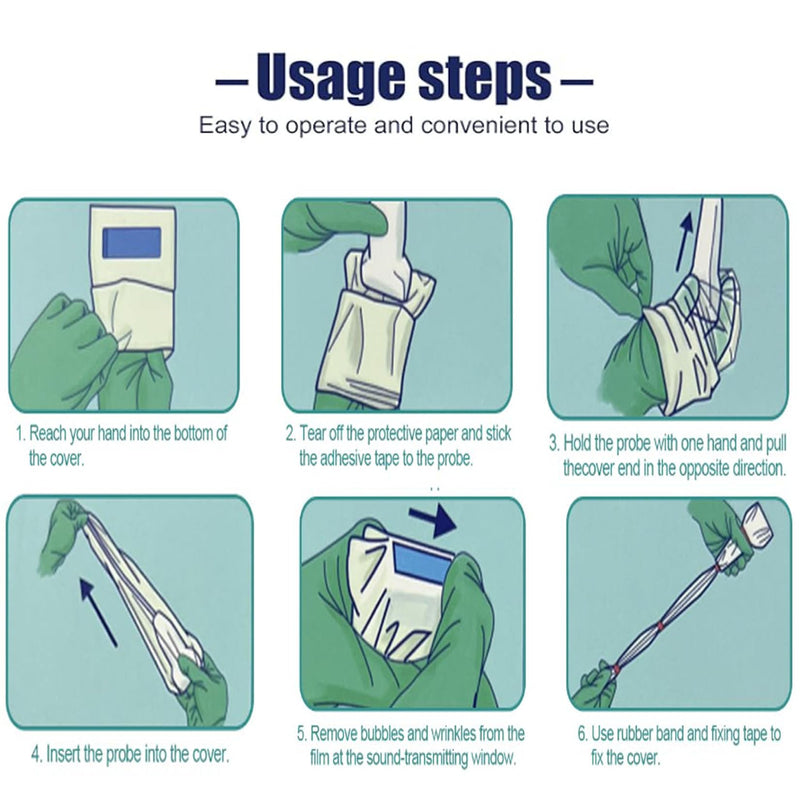 — Usage steps —
Easy to operate and convenient to use

1. Reach your hand into the bottom of the cover.

2. Tear off the protective paper and stick the adhesive tape to the probe.

3. Hold the probe with one hand and pull thecover end in the opposite direction.

4. Insert the probe into the cover.

5. Remove bubbles and wrinkles from the film at the sound-transmitting window.

6. Use rubber band and fixing tape to fix the cover.