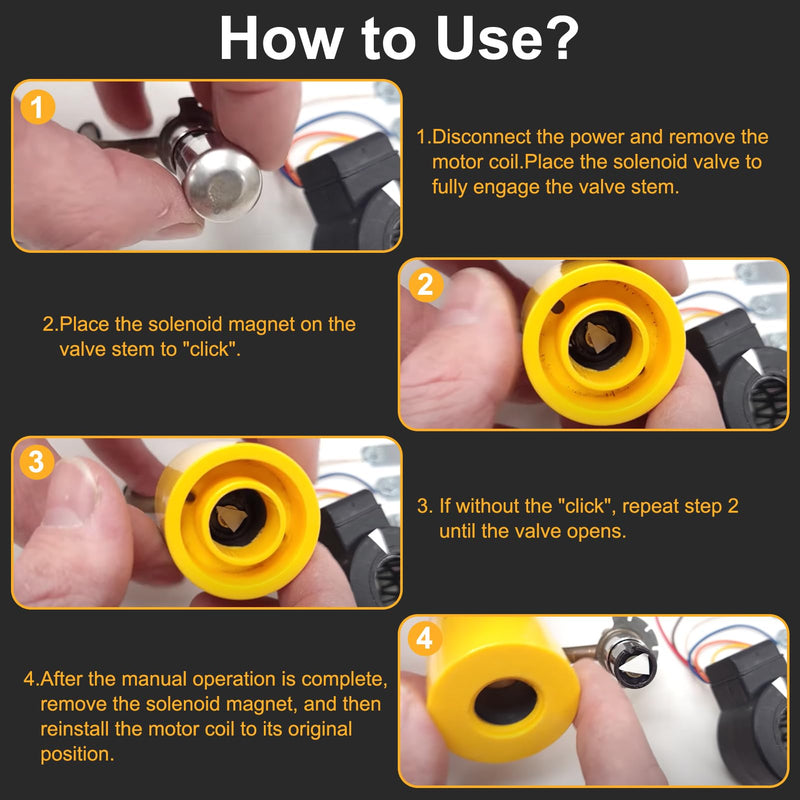 How to Use?

1

1.Disconnect the power and remove the motor coil.Place the solenoid valve to fully engage the valve stem.

2

2.Place the solenoid magnet on the valve stem to "click".

3

3. If without the "click", repeat step 2 until the valve opens.

4

4.After the manual operation is complete, remove the solenoid magnet, and then reinstall the motor coil to its original position.