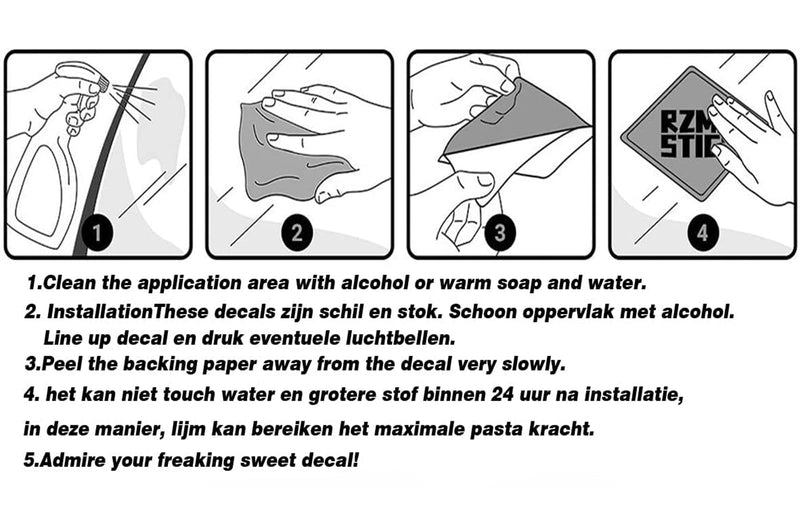 1

2

3

RZM
STIC

4

1.Clean the application area with alcohol or warm soap and water.

2. InstallationThese decals zijn schil en stok. Schoon oppervlak met alcohol. Line up decal en druk eventuele luchtbellen.

3.Peel the backing paper away from the decal very slowly.

4. het kan niet touch water en grotere stof binnen 24 uur na installatie,

in deze manier, lijm kan bereiken het maximale pasta kracht.

5.Admire your freaking sweet decal!