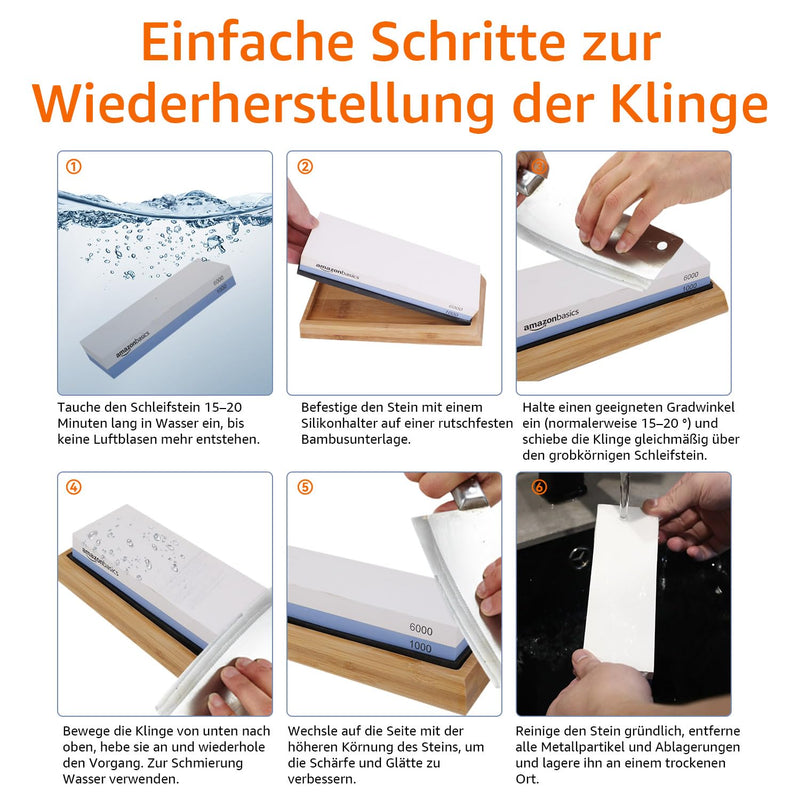 Einfache Schritte zur Wiederherstellung der Klinge

①

6000
1000
amazonbasics

Tauche den Schleifstein 15–20 Minuten lang in Wasser ein, bis keine Luftblasen mehr entstehen.

②

amazonbasics
6000
1000

Befestige den Stein mit einem Silikonhalter auf einer rutschfesten Bambusunterlage.

③

6000
1000
amazonbasics

Halte einen geeigneten Gradwinkel ein (normalerweise 15–20 °) und schiebe die Klinge gleichmäßig über den grobkörnigen Schleifstein.

④

amazonbasics

Bewege die Klinge von unten nach oben, hebe sie an und wiederhole den Vorgang. Zur Schmierung Wasser verwenden.

⑤

6000
1000

Wechsle auf die Seite mit der höheren Körnung des Steins, um die Schärfe und Glätte zu verbessern.

⑥

Reinige den Stein gründlich, entferne alle Metallpartikel und Ablagerungen und lagere ihn an einem trockenen Ort.