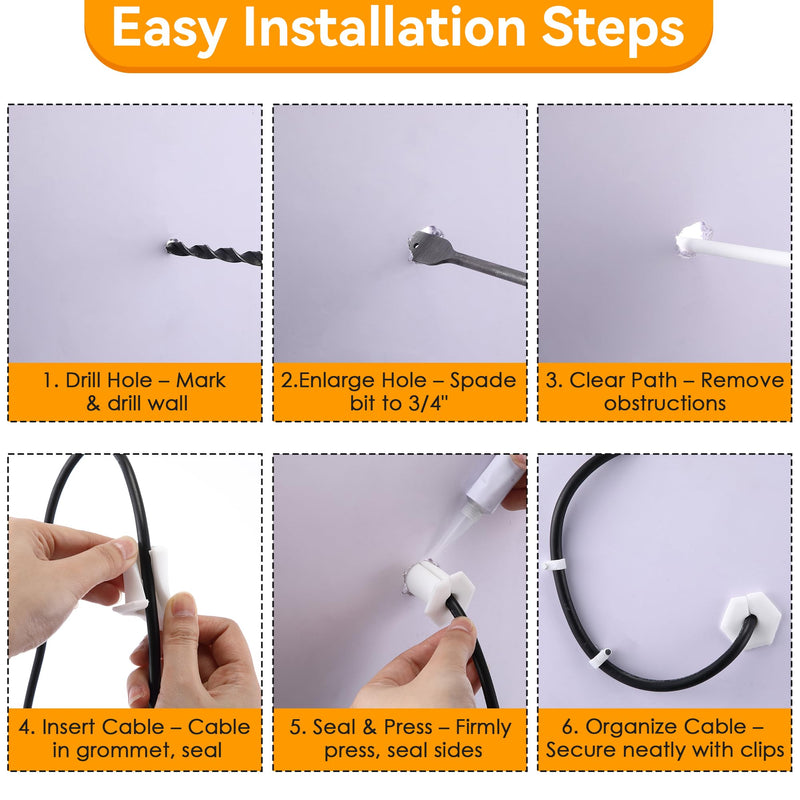 Easy Installation Steps

1. Drill Hole – Mark & drill wall

2.Enlarge Hole – Spade bit to 3/4"

3. Clear Path – Remove obstructions

4. Insert Cable – Cable in grommet, seal

5. Seal & Press – Firmly press, seal sides

6. Organize Cable – Secure neatly with clips