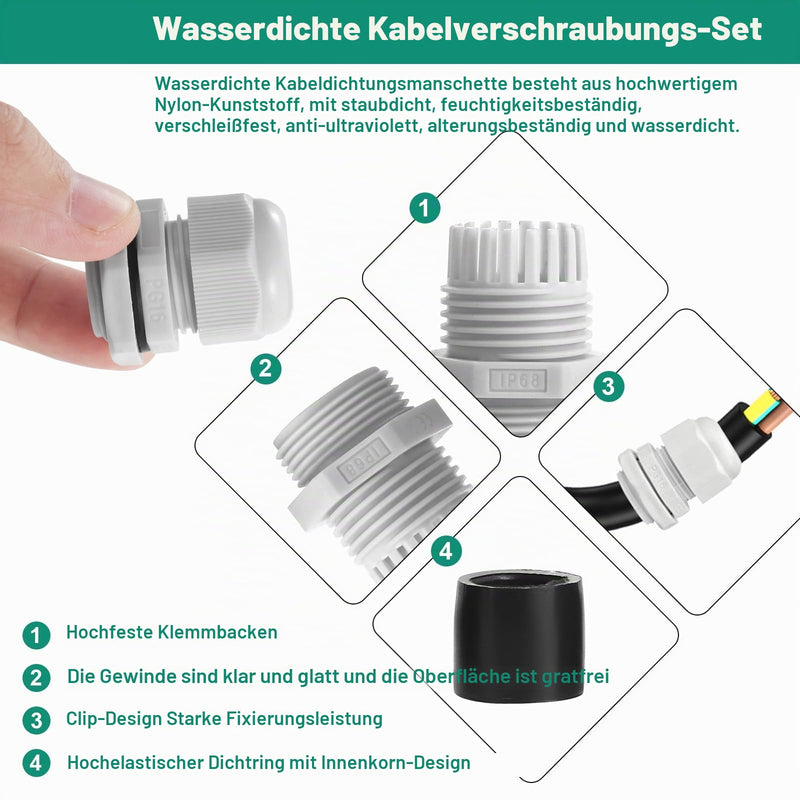 Wasserdichte Kabelverschraubungs-Set

Wasserdichte Kabeldichtungsmanschette besteht aus hochwertigem Nylon-Kunststoff, mit staubdicht, feuchtigkeitsbeständig, verschleißfest, anti-ultraviolett, alterungsbeständig und wasserdicht.

PG16

1

IP68

2

IP68

3

4

1 Hochfeste Klemmbacken

2 Die Gewinde sind klar und glatt und die Oberfläche ist gratfrei

3 Clip-Design Starke Fixierungsleistung

4 Hochelastischer Dichtring mit Innenkorn-Design