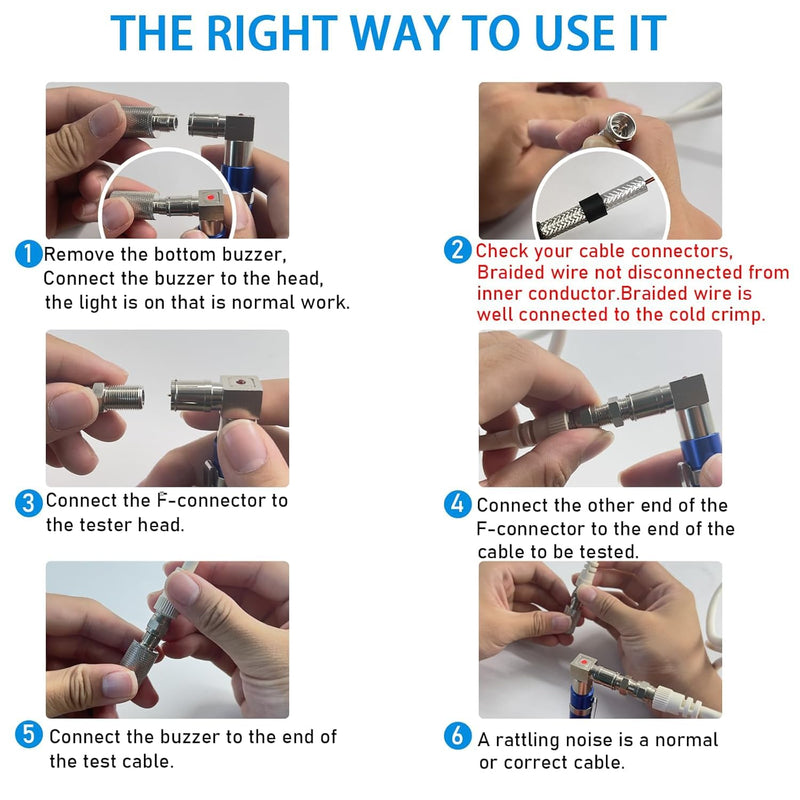 THE RIGHT WAY TO USE IT

1 Remove the bottom buzzer, Connect the buzzer to the head, the light is on that is normal work.

2 Check your cable connectors, Braided wire not disconnected from inner conductor.Braided wire is well connected to the cold crimp.

3 Connect the F-connector to the tester head.

4 Connect the other end of the F-connector to the end of the cable to be tested.

5 Connect the buzzer to the end of the test cable.

6 A rattling noise is a normal or correct cable.