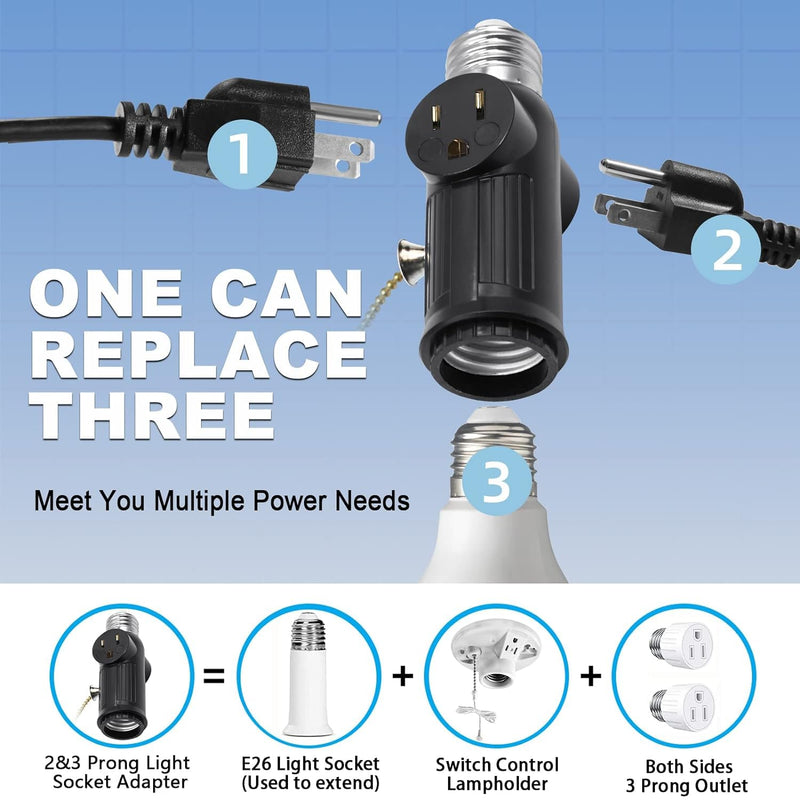 1

2

ONE CAN REPLACE THREE

3

Meet You Multiple Power Needs

=

+

+

2&3 Prong Light Socket Adapter

E26 Light Socket (Used to extend)

Switch Control Lampholder

Both Sides 3 Prong Outlet