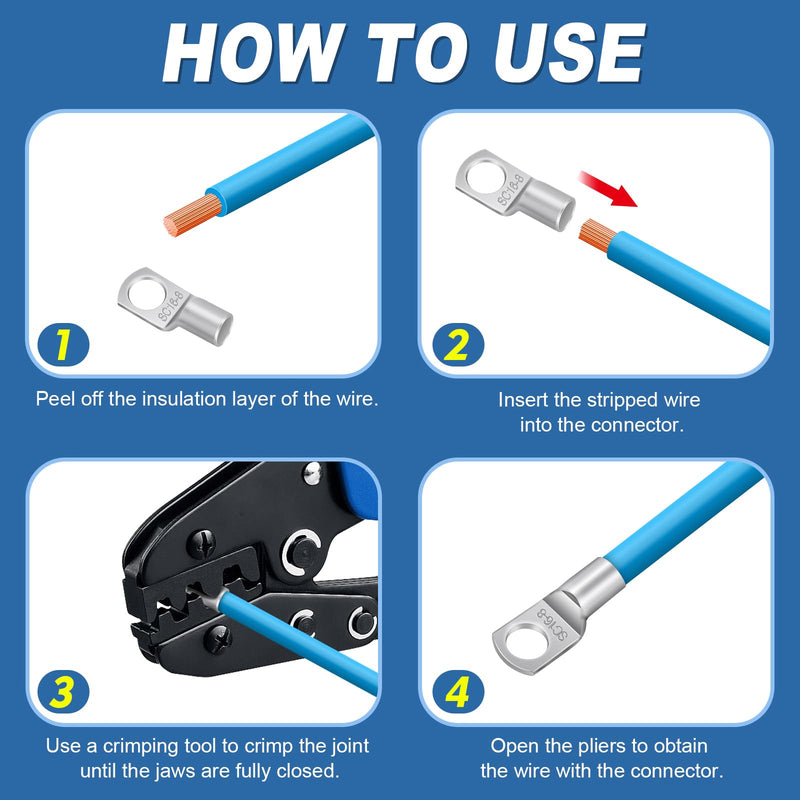 HOW TO USE

SC16-8

1

Peel off the insulation layer of the wire.

SC16-8

2

Insert the stripped wire into the connector.

3

Use a crimping tool to crimp the joint until the jaws are fully closed.

SC16-8

4

Open the pliers to obtain the wire with the connector.