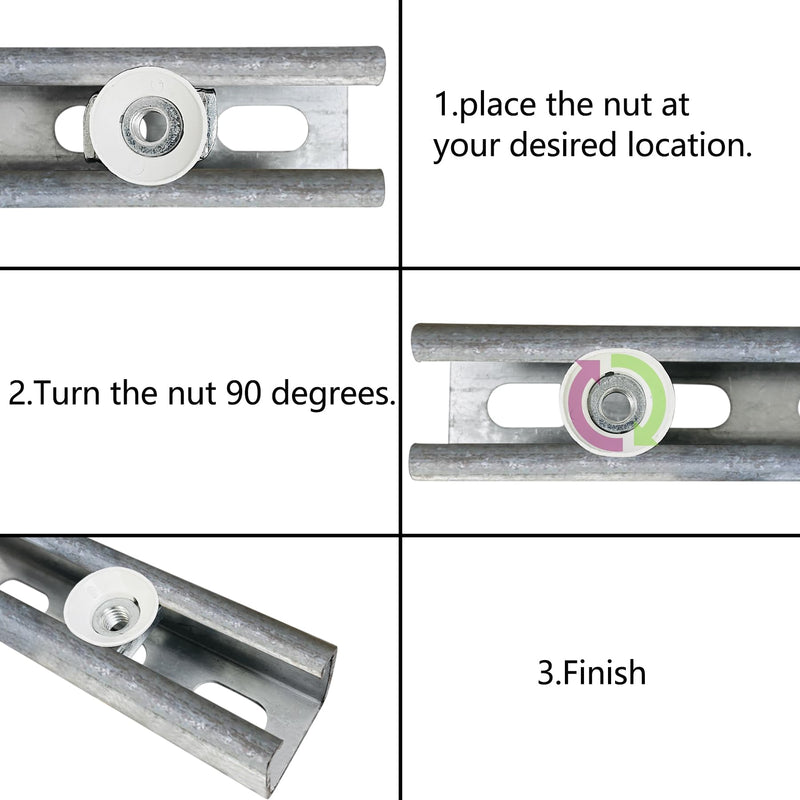 1.place the nut at your desired location.

2.Turn the nut 90 degrees.

3.Finish