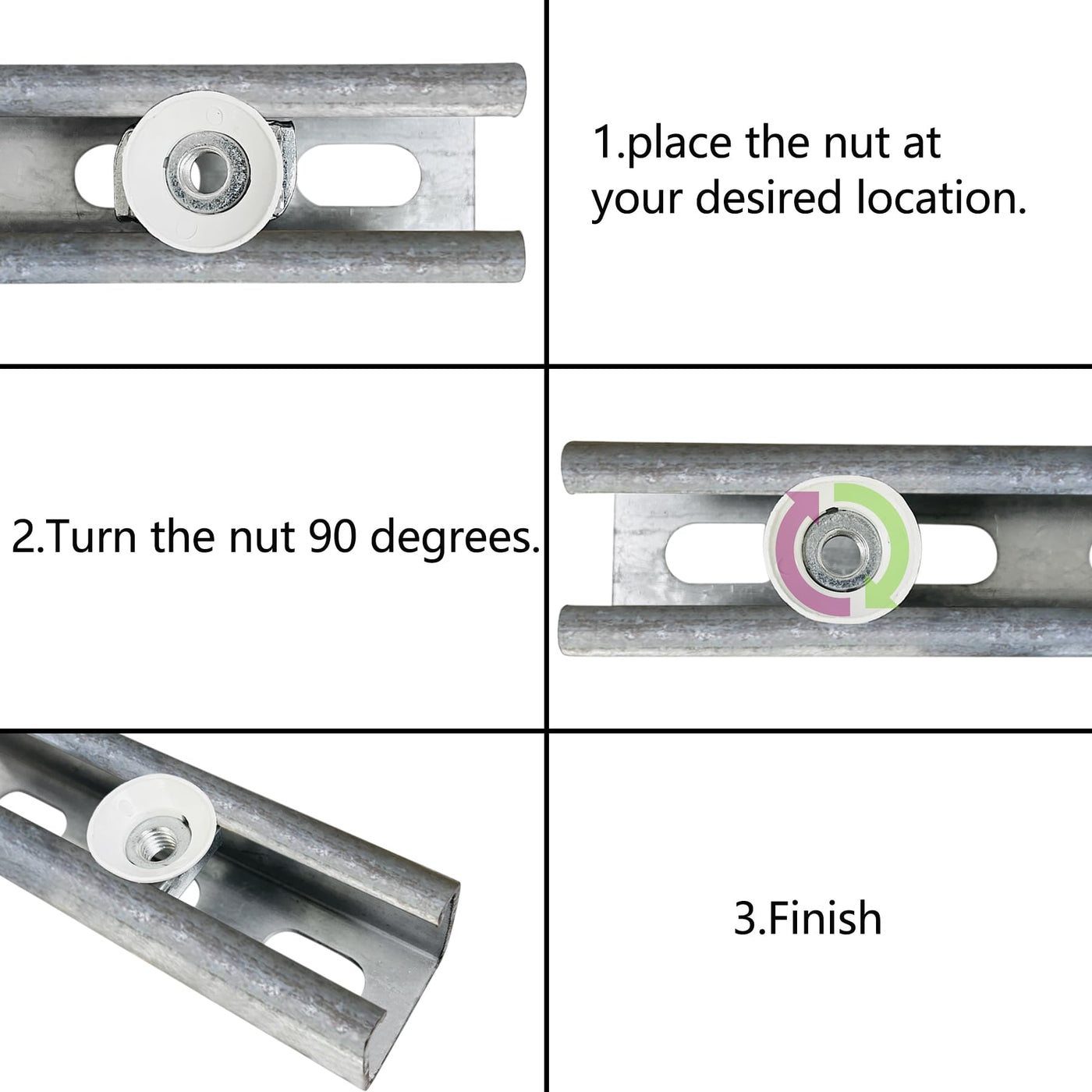 1.place the nut at your desired location.

2.Turn the nut 90 degrees.

3.Finish