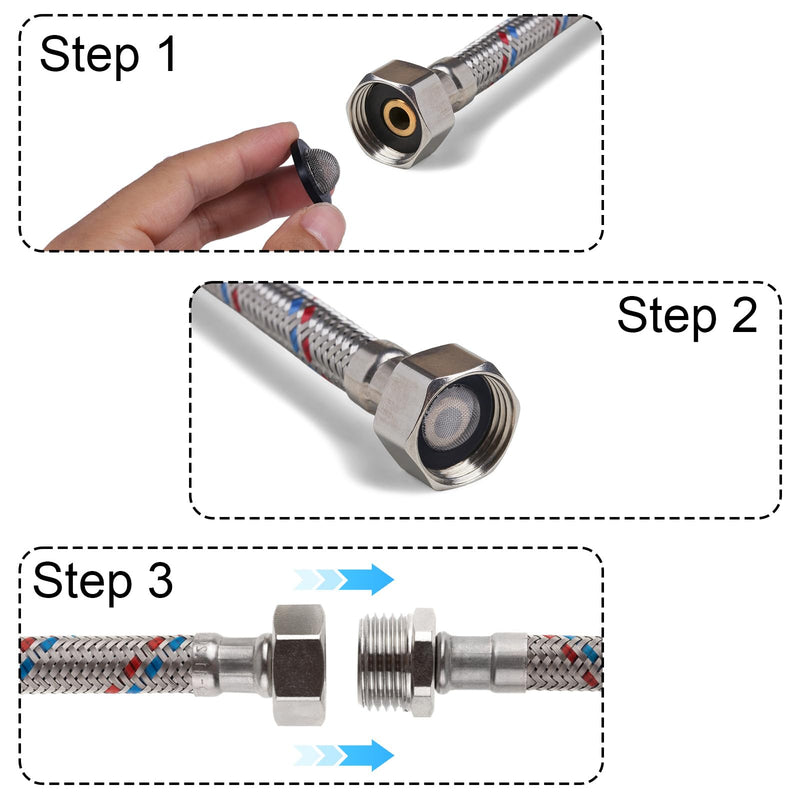 Step 1

Step 2

Step 3