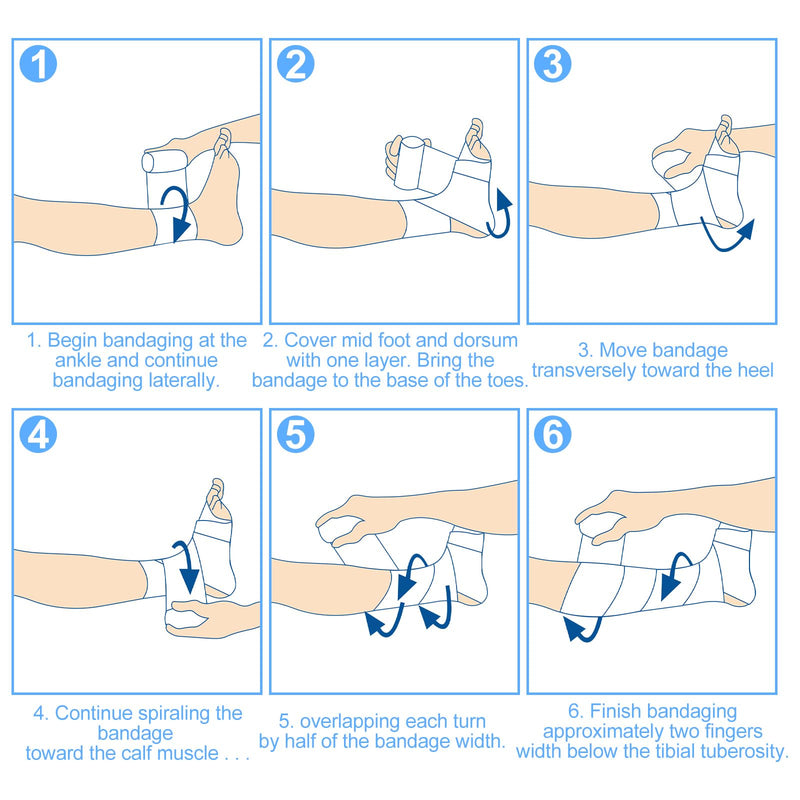 1

1. Begin bandaging at the ankle and continue bandaging laterally.

2

2. Cover mid foot and dorsum with one layer. Bring the bandage to the base of the toes.

3

3. Move bandage transversely toward the heel

4

4. Continue spiraling the bandage toward the calf muscle . . .

5

5. overlapping each turn by half of the bandage width.

6

6. Finish bandaging approximately two fingers width below the tibial tuberosity.