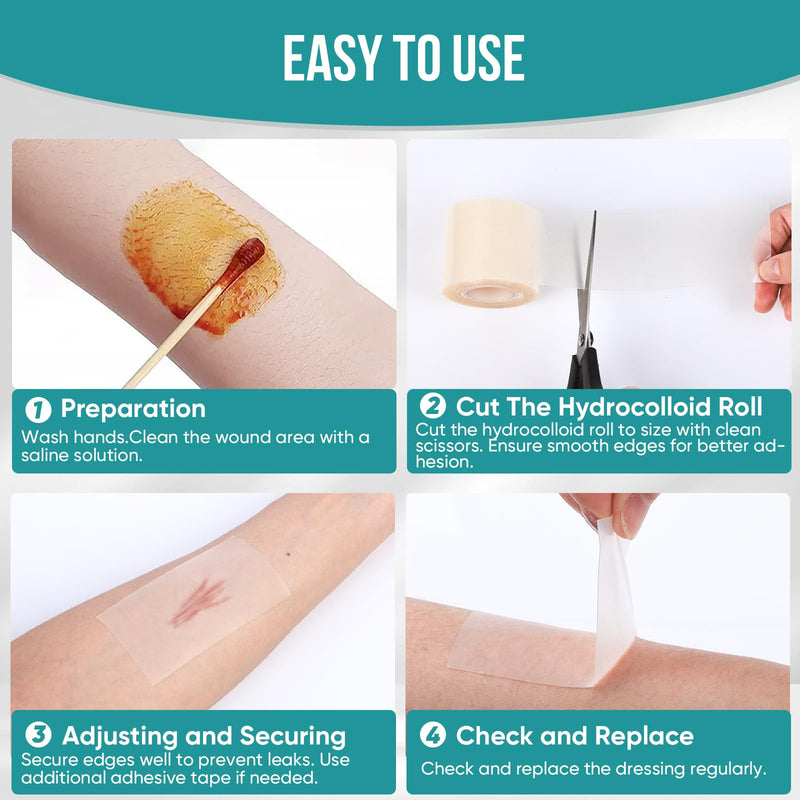 EASY TO USE

1 Preparation
Wash hands.Clean the wound area with a saline solution.

2 Cut The Hydrocolloid Roll
Cut the hydrocolloid roll to size with clean scissors. Ensure smooth edges for better adhesion.

3 Adjusting and Securing
Secure edges well to prevent leaks. Use additional adhesive tape if needed.

4 Check and Replace
Check and replace the dressing regularly.