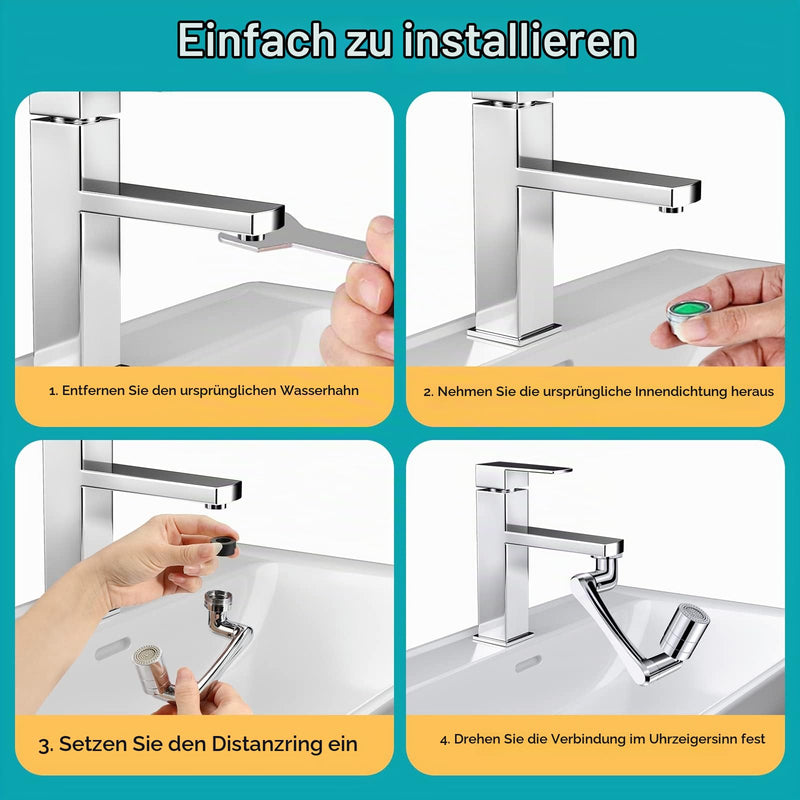 Einfach zu installieren

1. Entfernen Sie den ursprünglichen Wasserhahn

2. Nehmen Sie die ursprüngliche Innendichtung heraus

3. Setzen Sie den Distanzring ein

4. Drehen Sie die Verbindung im Uhrzeigersinn fest