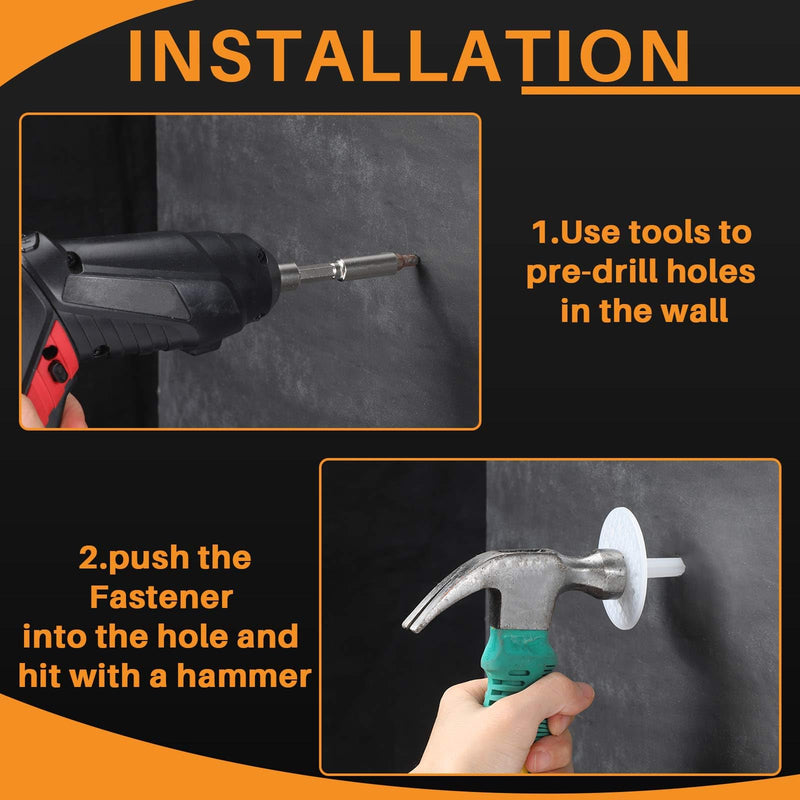 INSTALLATION

1.Use tools to pre-drill holes in the wall

2.push the Fastener into the hole and hit with a hammer