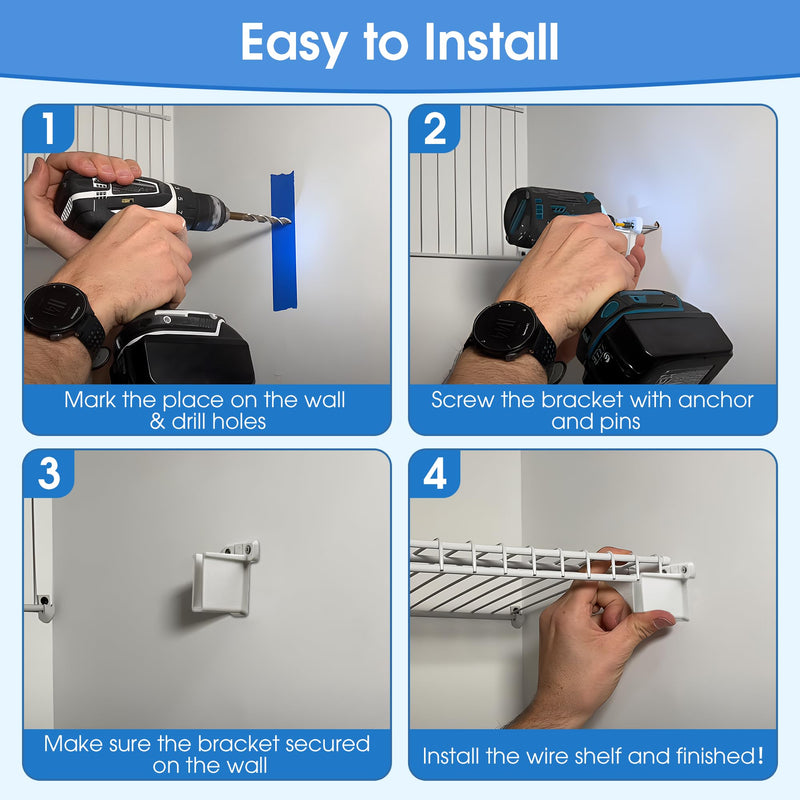 Easy to Install

1

Mark the place on the wall & drill holes

2

Screw the bracket with anchor and pins

3

Make sure the bracket secured on the wall

4

Install the wire shelf and finished!