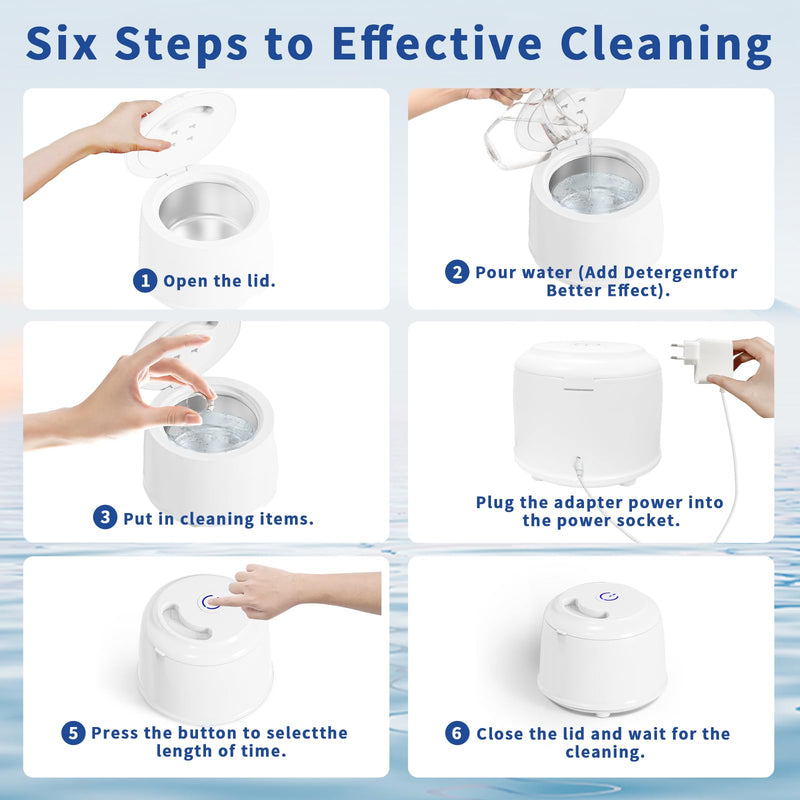 Six Steps to Effective Cleaning

1 Open the lid.

2 Pour water (Add Detergentfor Better Effect).

3 Put in cleaning items.

Plug the adapter power into the power socket.

5 Press the button to selectthe length of time.

6 Close the lid and wait for the cleaning.