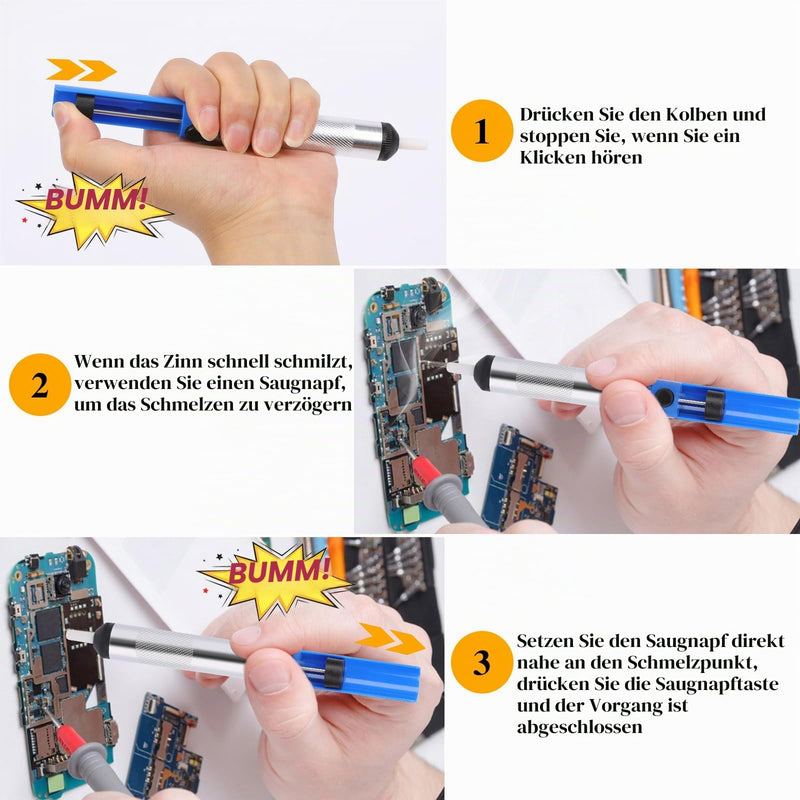 BUMM!

1 Drücken Sie den Kolben und stoppen Sie, wenn Sie ein Klicken hören

2 Wenn das Zinn schnell schmilzt, verwenden Sie einen Saugnapf, um das Schmelzen zu verzögern

BUMM!

3 Setzen Sie den Saugnapf direkt nahe an den Schmelzpunkt, drücken Sie die Saugnapftaste und der Vorgang ist abgeschlossen