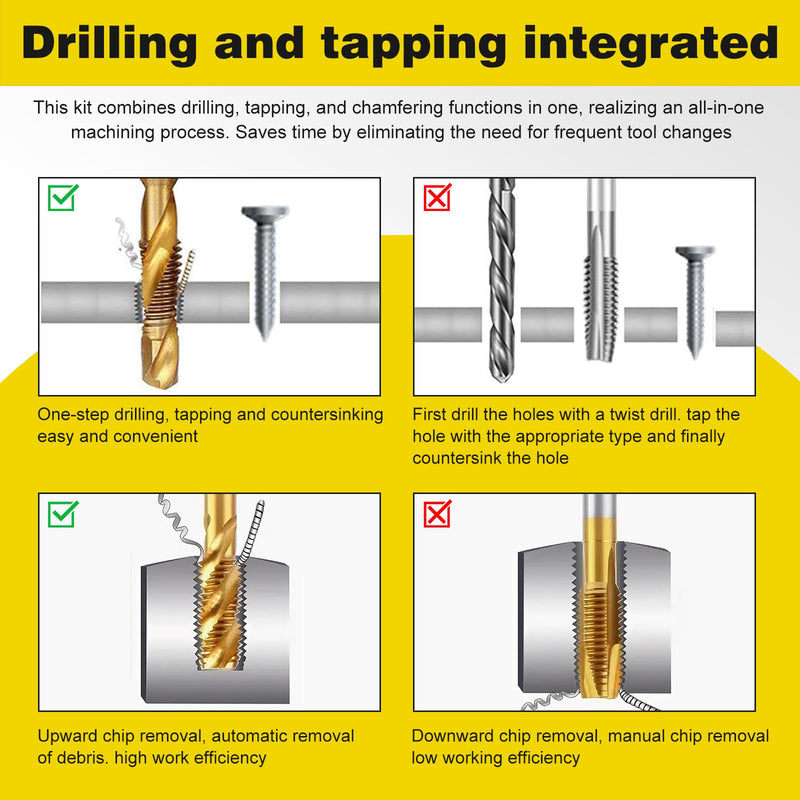 Drilling and tapping integrated

This kit combines drilling, tapping, and chamfering functions in one, realizing an all-in-one machining process. Saves time by eliminating the need for frequent tool changes

One-step drilling, tapping and countersinking easy and convenient

First drill the holes with a twist drill. tap the hole with the appropriate type and finally countersink the hole

Upward chip removal, automatic removal of debris. high work efficiency

Downward chip removal, manual chip removal low working efficiency