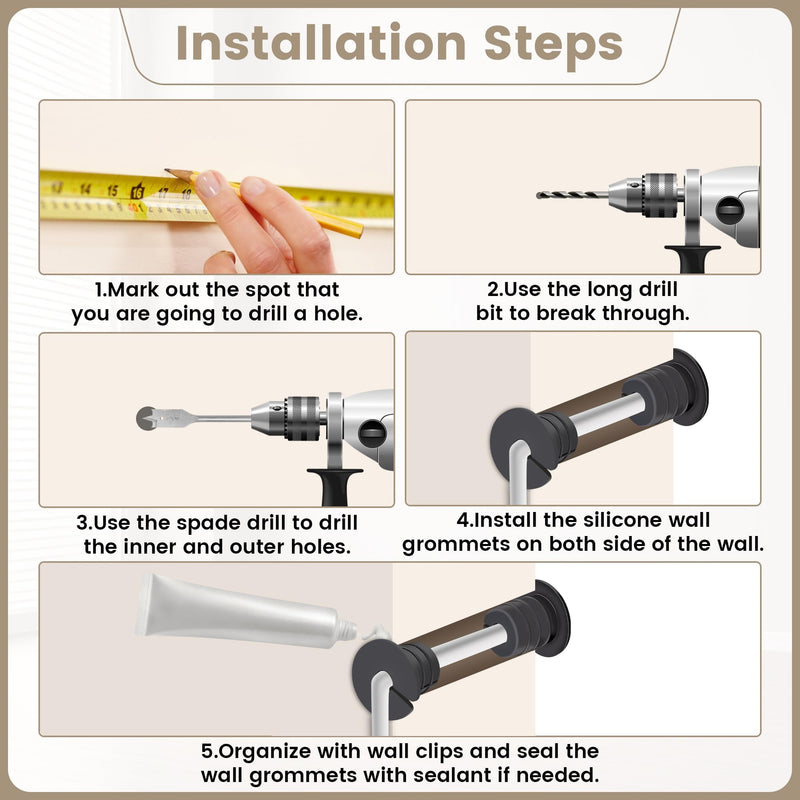 Installation Steps

13 14 15 16 17 18

1.Mark out the spot that you are going to drill a hole.

2.Use the long drill bit to break through.

3.Use the spade drill to drill the inner and outer holes.

4.Install the silicone wall grommets on both side of the wall.

5.Organize with wall clips and seal the wall grommets with sealant if needed.