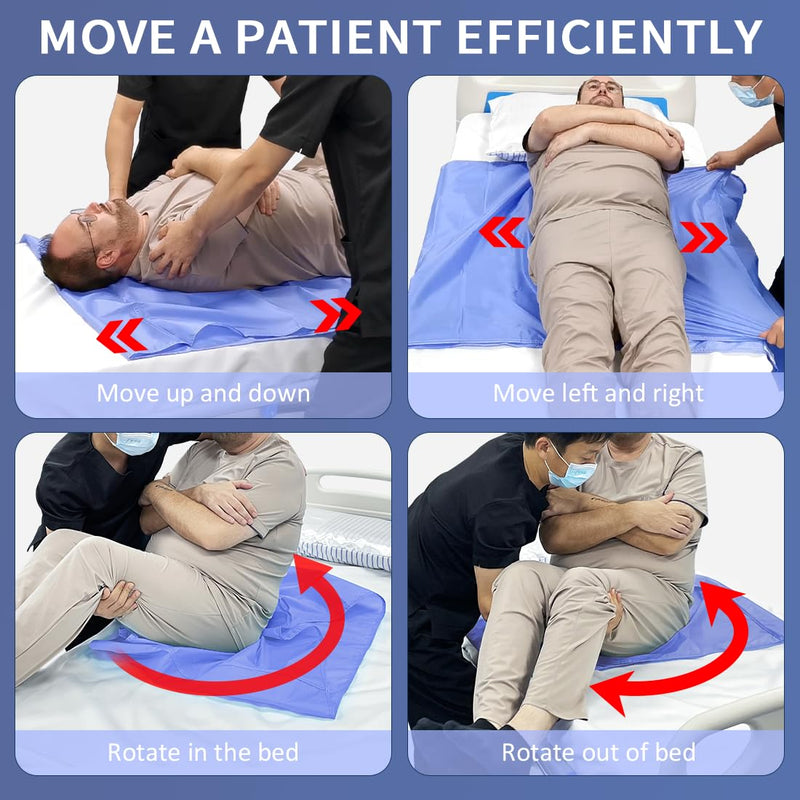 MOVE A PATIENT EFFICIENTLY

Move up and down

Move left and right

Rotate in the bed

Rotate out of bed