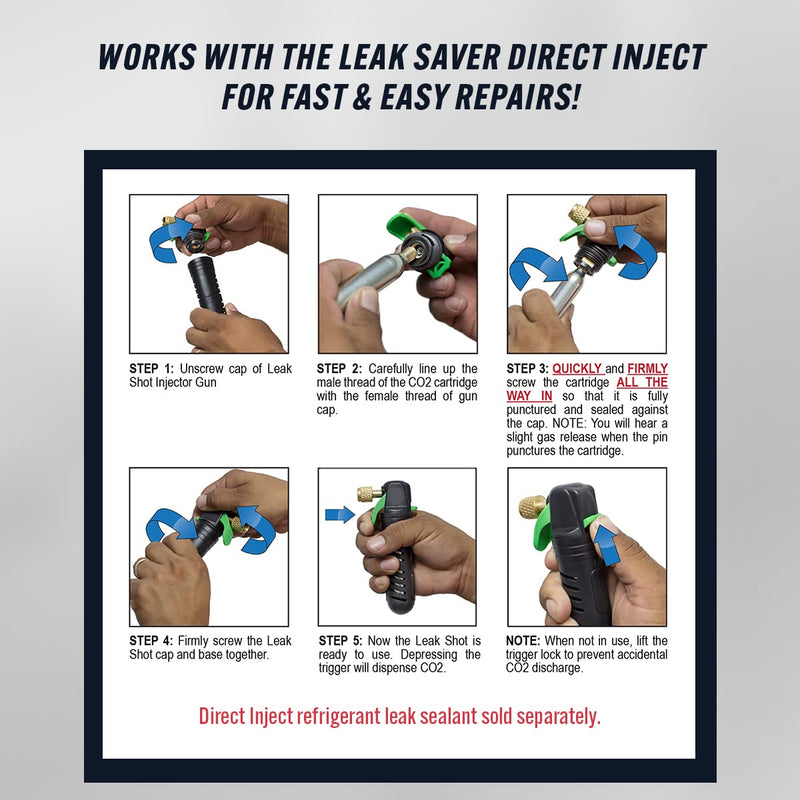 WORKS WITH THE LEAK SAVER DIRECT INJECT FOR FAST & EASY REPAIRS!

STEP 1: Unscrew cap of Leak Shot Injector Gun

STEP 2: Carefully line up the male thread of the CO2 cartridge with the female thread of gun cap.

STEP 3: QUICKLY and FIRMLY screw the cartridge ALL THE WAY IN so that it is fully punctured and sealed against the cap. NOTE: You will hear a slight gas release when the pin punctures the cartridge.

STEP 4: Firmly screw the Leak Shot cap and base together.

STEP 5: Now the Leak Shot is ready to use. Depressing the trigger will dispense CO2.

NOTE: When not in use, lift the trigger lock to prevent accidental CO2 discharge.

Direct Inject refrigerant leak sealant sold separately.