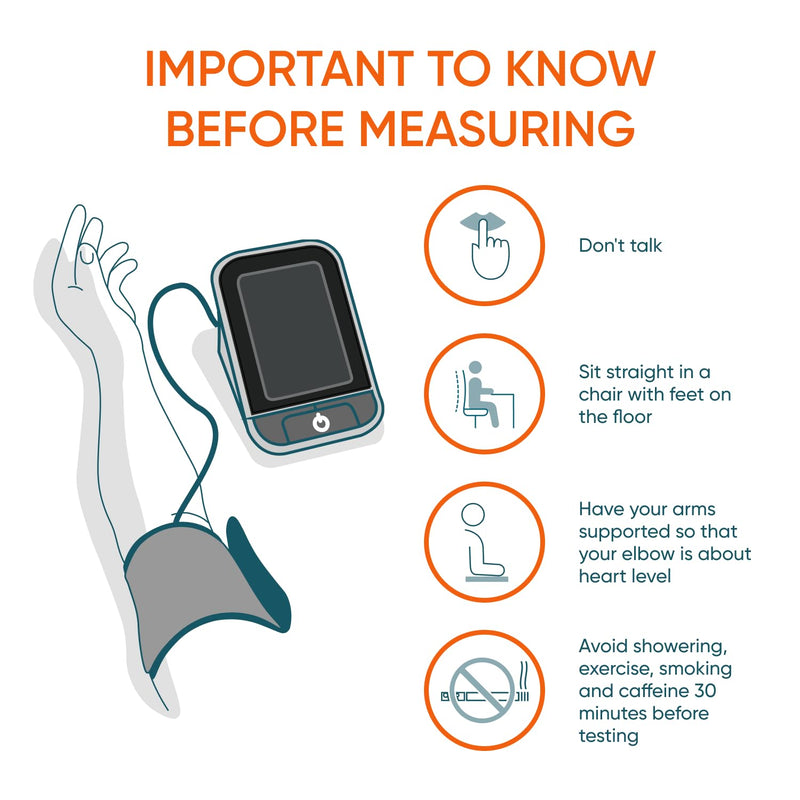 IMPORTANT TO KNOW BEFORE MEASURING

Don't talk

Sit straight in a chair with feet on the floor

Have your arms supported so that your elbow is about heart level

Avoid showering, exercise, smoking and caffeine 30 minutes before testing