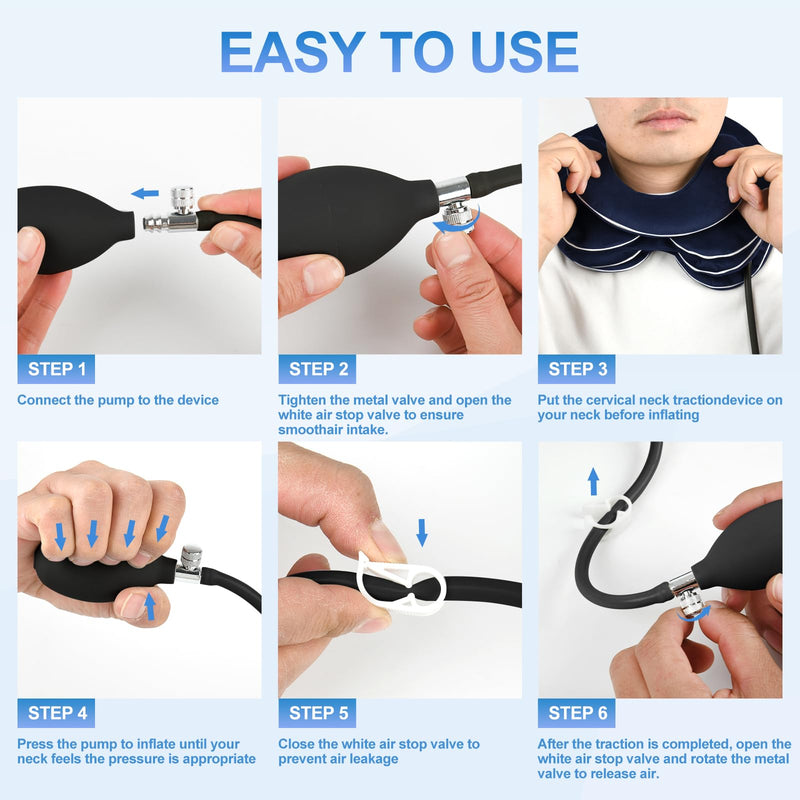 EASY TO USE

STEP 1

Connect the pump to the device

STEP 2

Tighten the metal valve and open the white air stop valve to ensure smoothair intake.

STEP 3

Put the cervical neck tractiondevice on your neck before inflating

STEP 4

Press the pump to inflate until your neck feels the pressure is appropriate

STEP 5

Close the white air stop valve to prevent air leakage

STEP 6

After the traction is completed, open the white air stop valve and rotate the metal valve to release air.