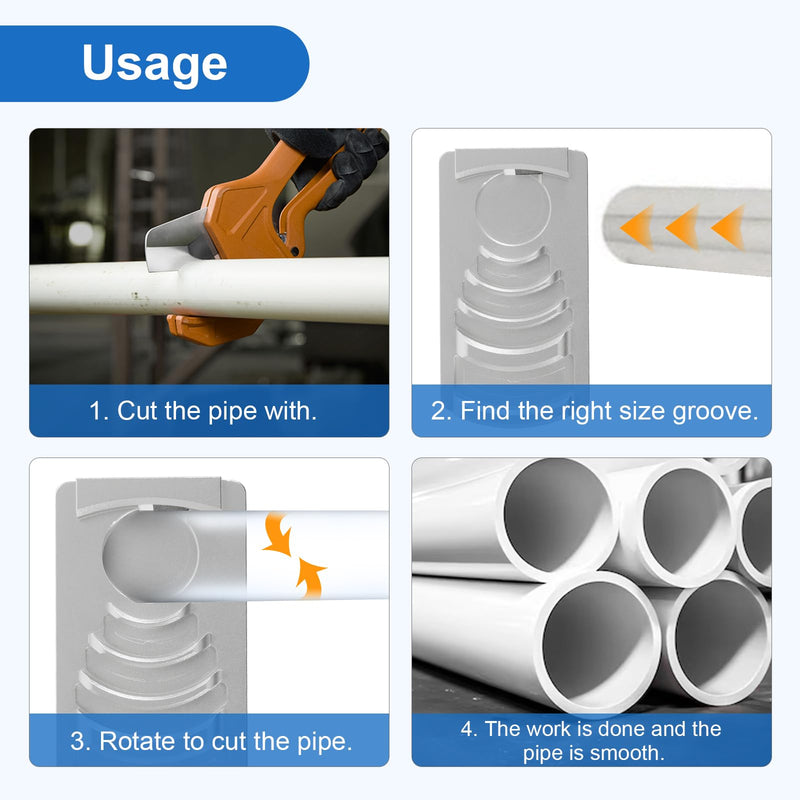 Usage

1. Cut the pipe with.

2. Find the right size groove.

3. Rotate to cut the pipe.

4. The work is done and the pipe is smooth.