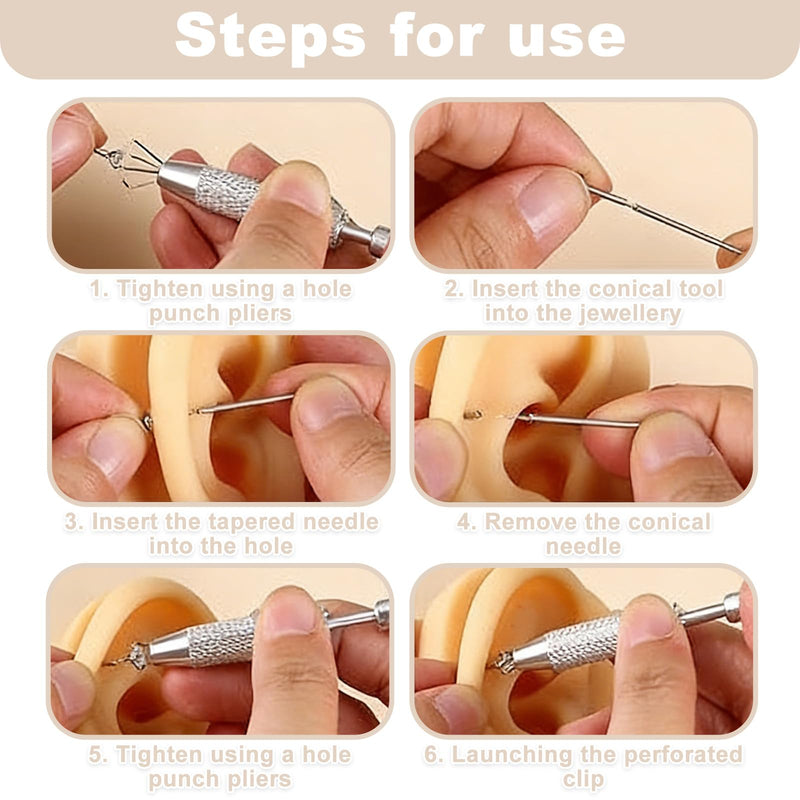 Steps for use

1. Tighten using a hole punch pliers

2. Insert the conical tool into the jewellery

3. Insert the tapered needle into the hole

4. Remove the conical needle

5. Tighten using a hole punch pliers

6. Launching the perforated clip