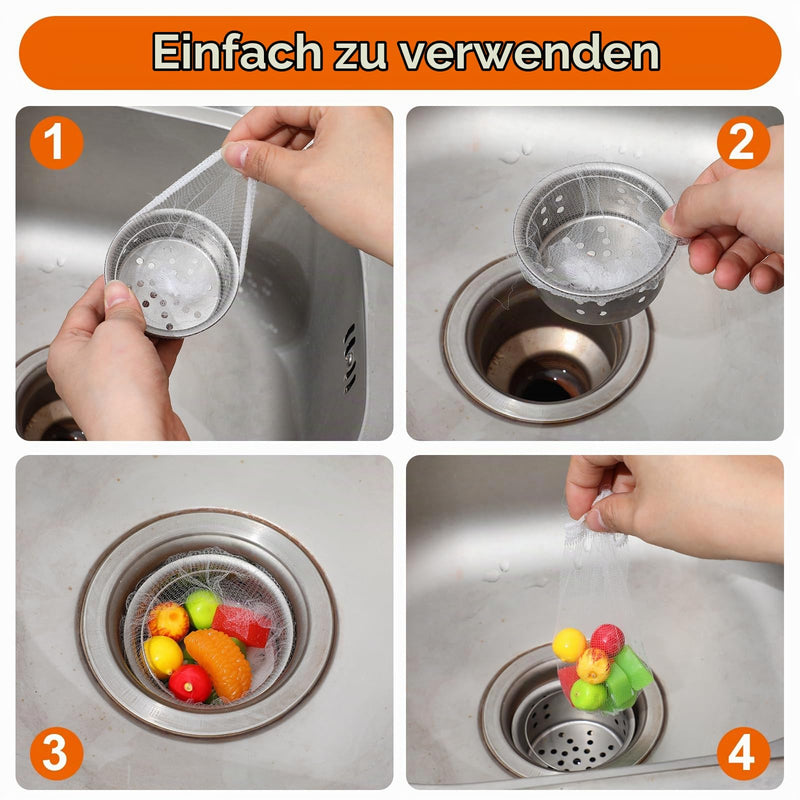 Einfach zu verwenden

1

2

3

4