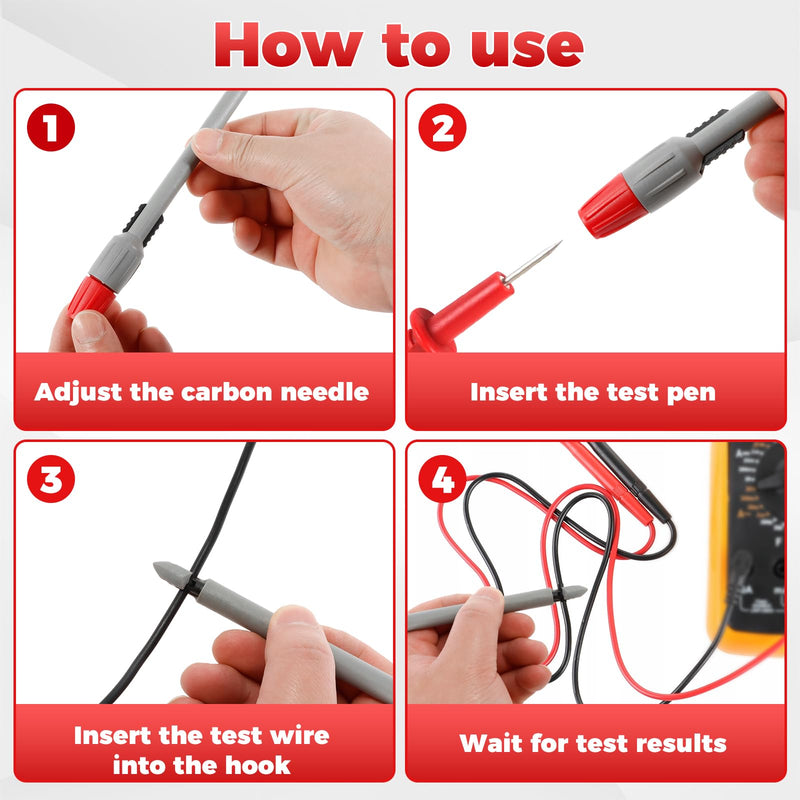 How to use

1

Adjust the carbon needle

2

Insert the test pen

3

Insert the test wire into the hook

4

Wait for test results