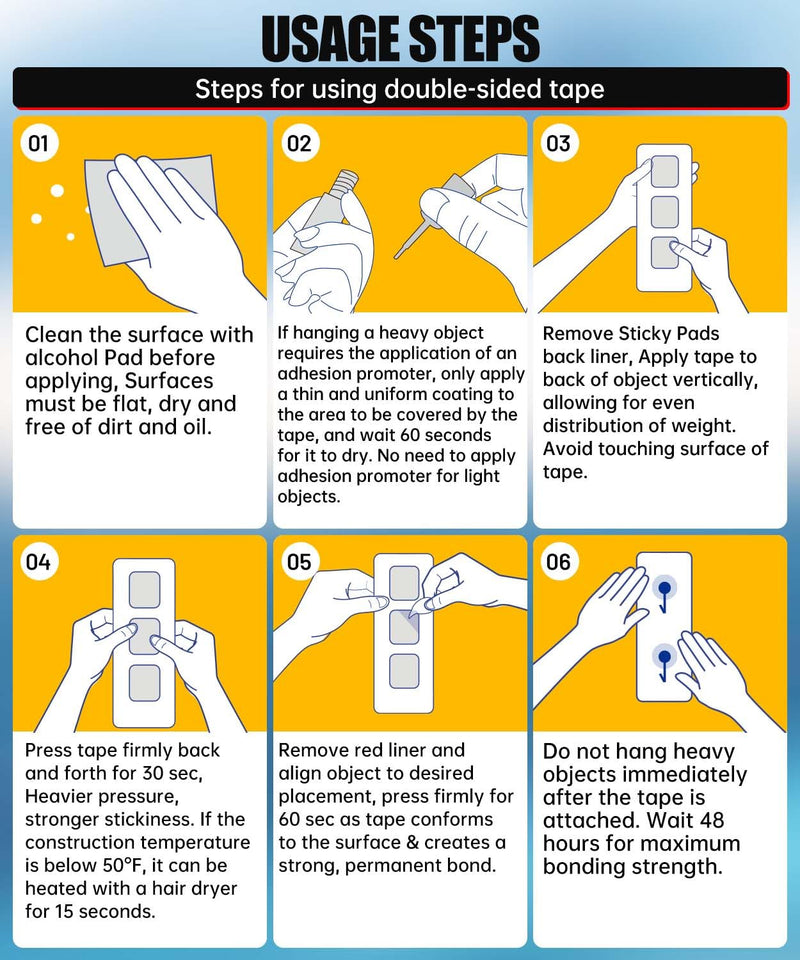 USAGE STEPS

Steps for using double-sided tape

01

Clean the surface with alcohol Pad before applying, Surfaces must be flat, dry and free of dirt and oil.

02

If hanging a heavy object requires the application of an adhesion promoter, only apply a thin and uniform coating to the area to be covered by the tape, and wait 60 seconds for it to dry. No need to apply adhesion promoter for light objects.

03

Remove Sticky Pads back liner, Apply tape to back of object vertically, allowing for even distribution of weight. Avoid touching surface of tape.

04

Press tape firmly back and forth for 30 sec, Heavier pressure, stronger stickiness. If the construction temperature is below 50°F, it can be heated with a hair dryer for 15 seconds.

05

Remove red liner and align object to desired placement, press firmly for 60 sec as tape conforms to the surface & creates a strong, permanent bond.

06

Do not hang heavy objects immediately after the tape is attached. Wait 48 hours for maximum bonding strength.