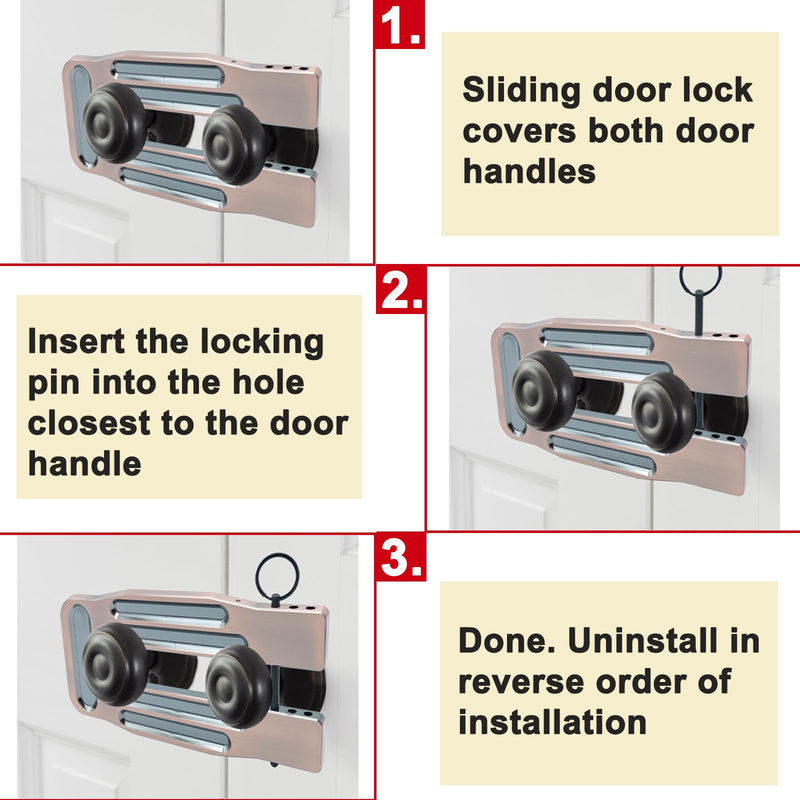 1.

Sliding door lock covers both door handles

2.

Insert the locking pin into the hole closest to the door handle

3.

Done. Uninstall in reverse order of installation