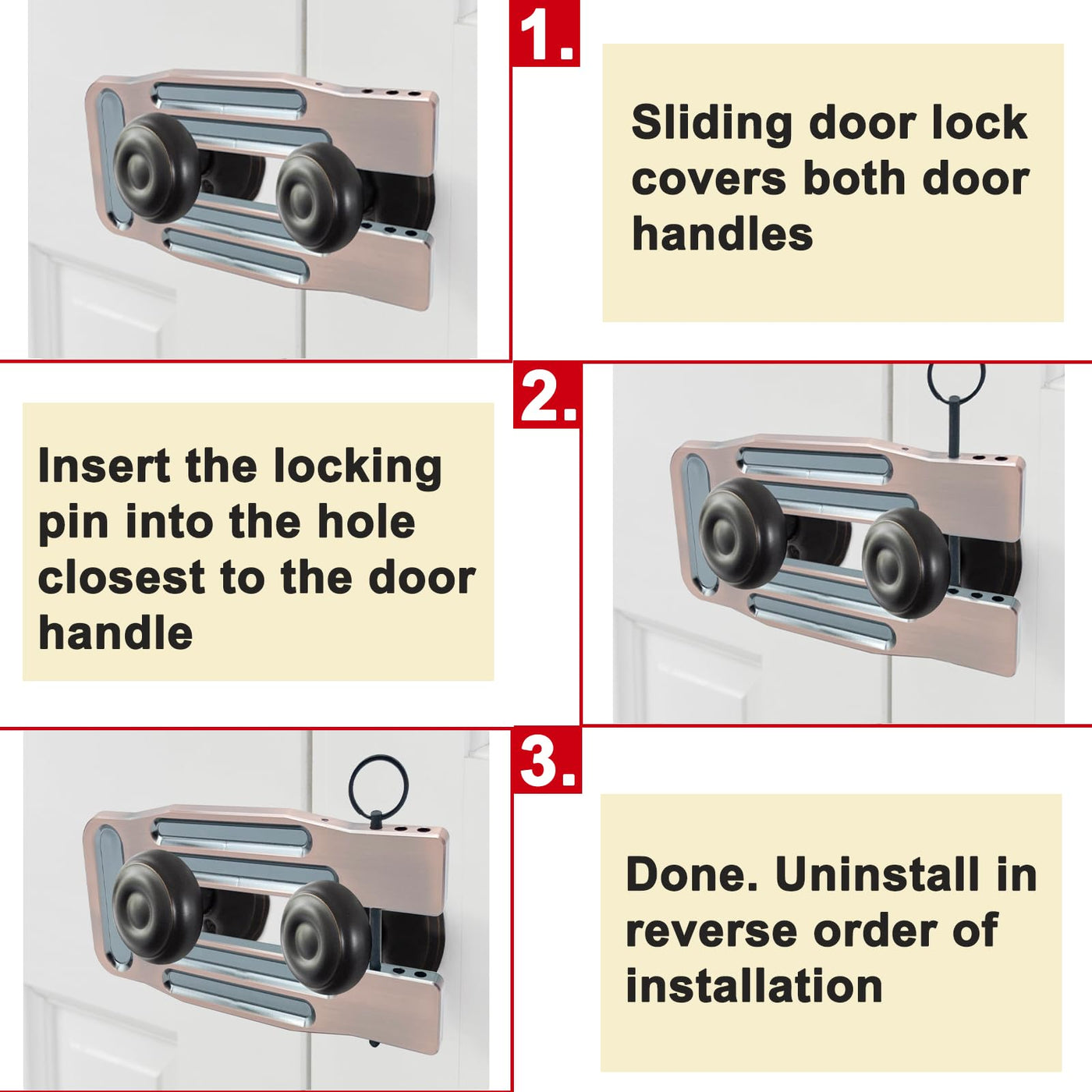 1.

Sliding door lock covers both door handles

2.

Insert the locking pin into the hole closest to the door handle

3.

Done. Uninstall in reverse order of installation