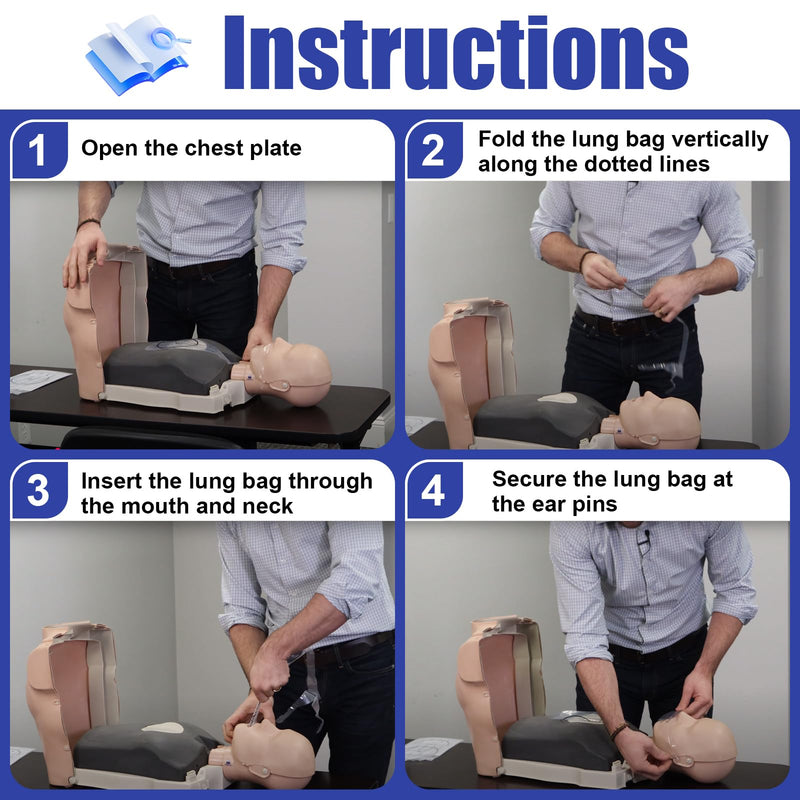 Instructions

1 Open the chest plate

2 Fold the lung bag vertically along the dotted lines

3 Insert the lung bag through the mouth and neck

4 Secure the lung bag at the ear pins