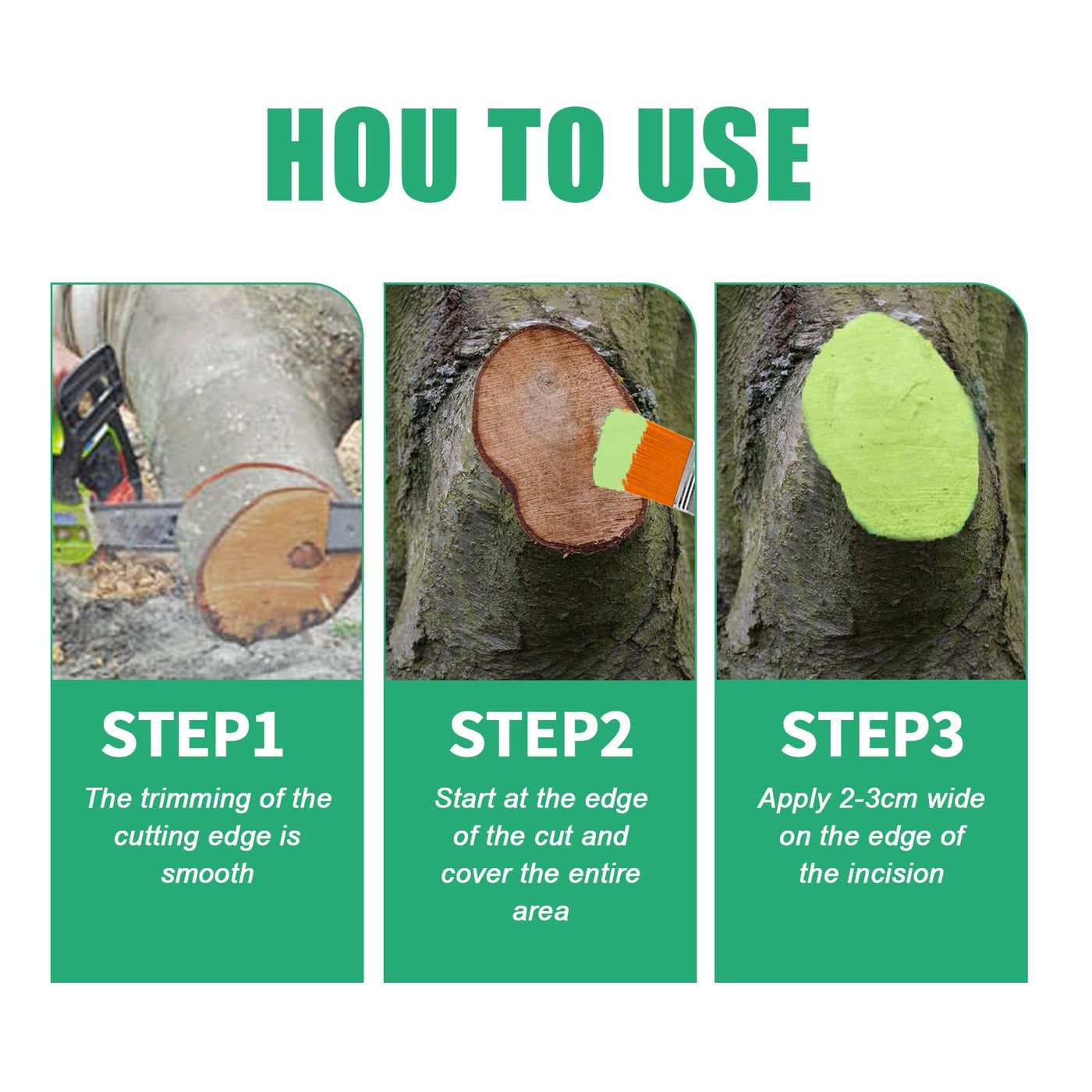 HOU TO USE

STEP1
The trimming of the cutting edge is smooth

STEP2
Start at the edge of the cut and cover the entire area

STEP3
Apply 2-3cm wide on the edge of the incision