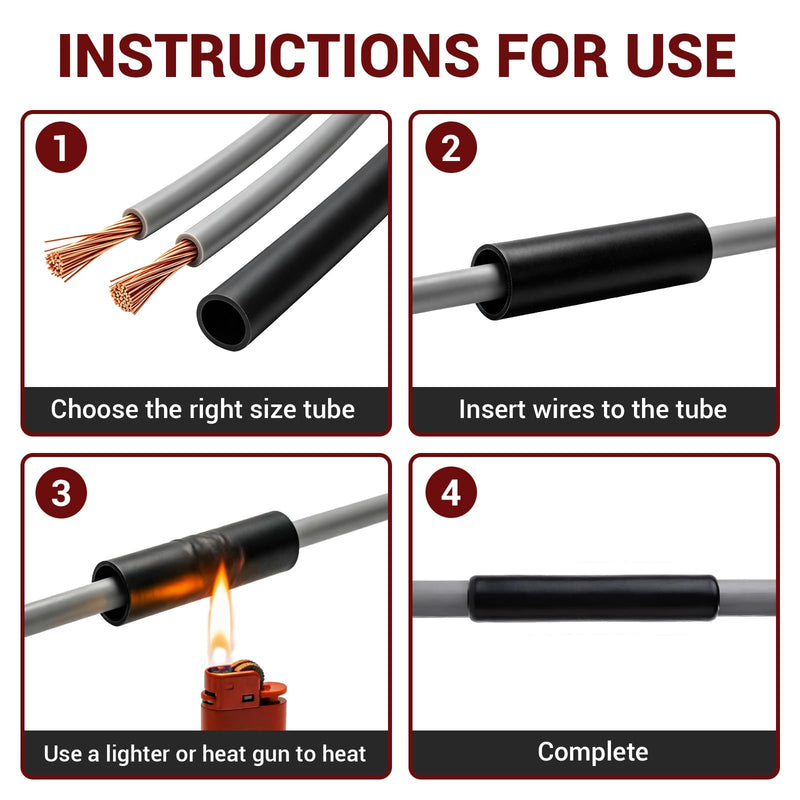 INSTRUCTIONS FOR USE

1

Choose the right size tube

2

Insert wires to the tube

3

Use a lighter or heat gun to heat

4

Complete