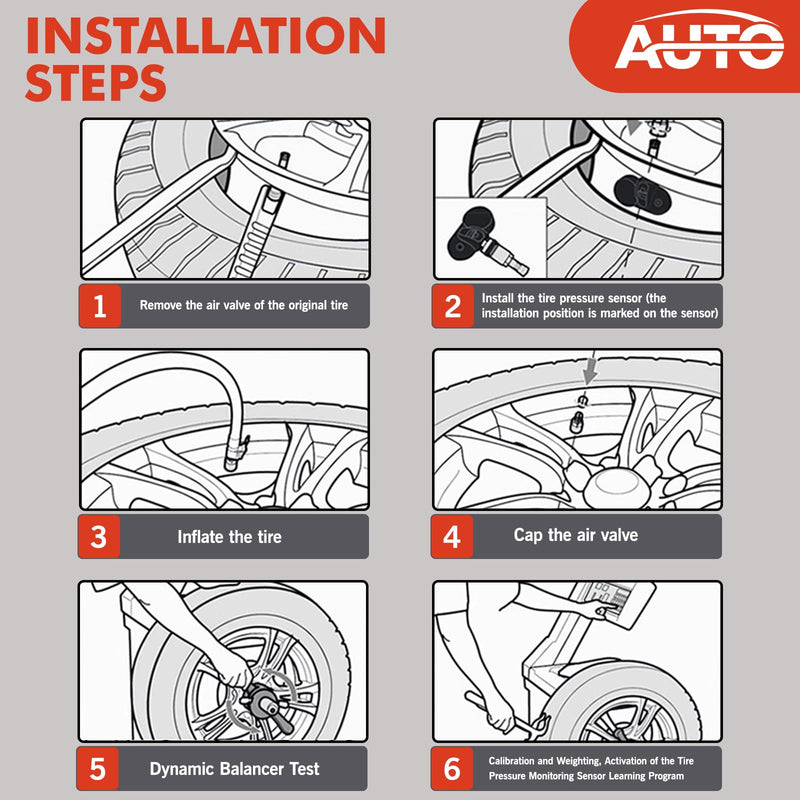 INSTALLATION STEPS

AUTO

1 Remove the air valve of the original tire

2 Install the tire pressure sensor (the installation position is marked on the sensor)

3 Inflate the tire

4 Cap the air valve

5 Dynamic Balancer Test

6 Calibration and Weighting, Activation of the Tire Pressure Monitoring Sensor Learning Program