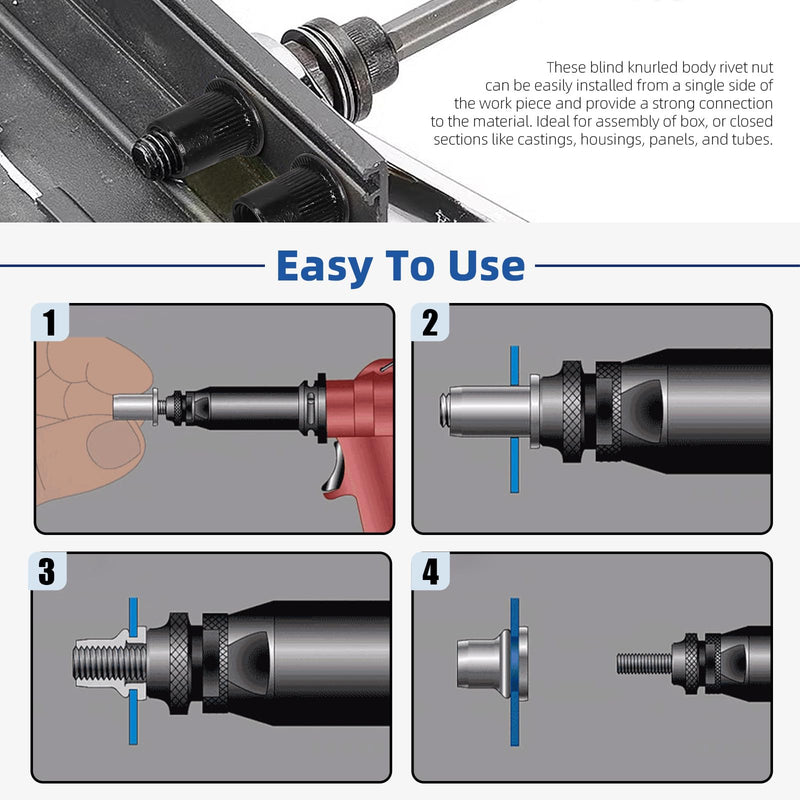 These blind knurled body rivet nut can be easily installed from a single side of the work piece and provide a strong connection to the material. Ideal for assembly of box, or closed sections like castings, housings, panels, and tubes.

Easy To Use

1

2

3

4