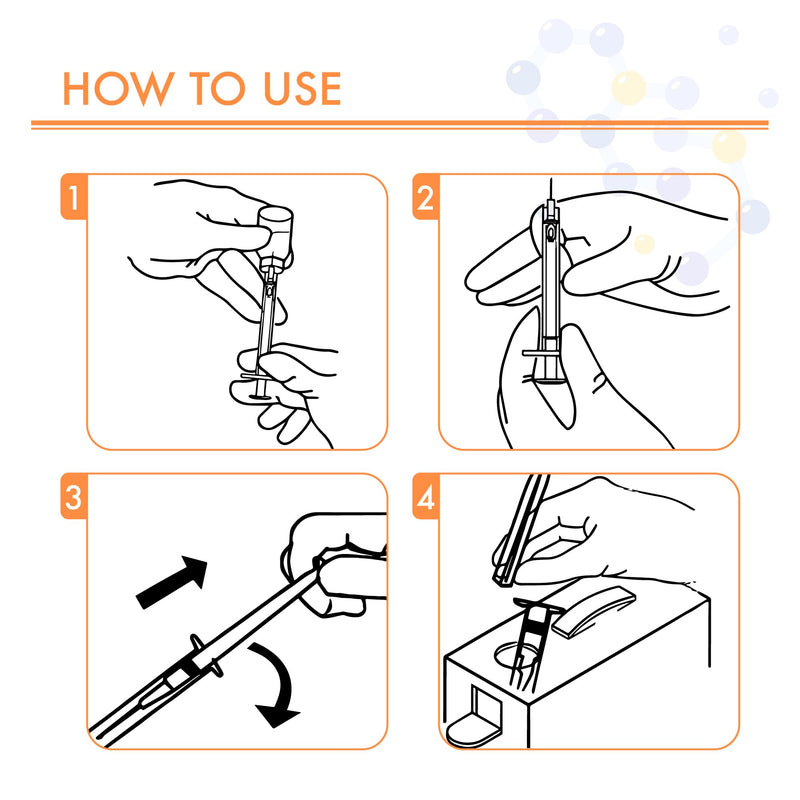 HOW TO USE

1

2

3

4