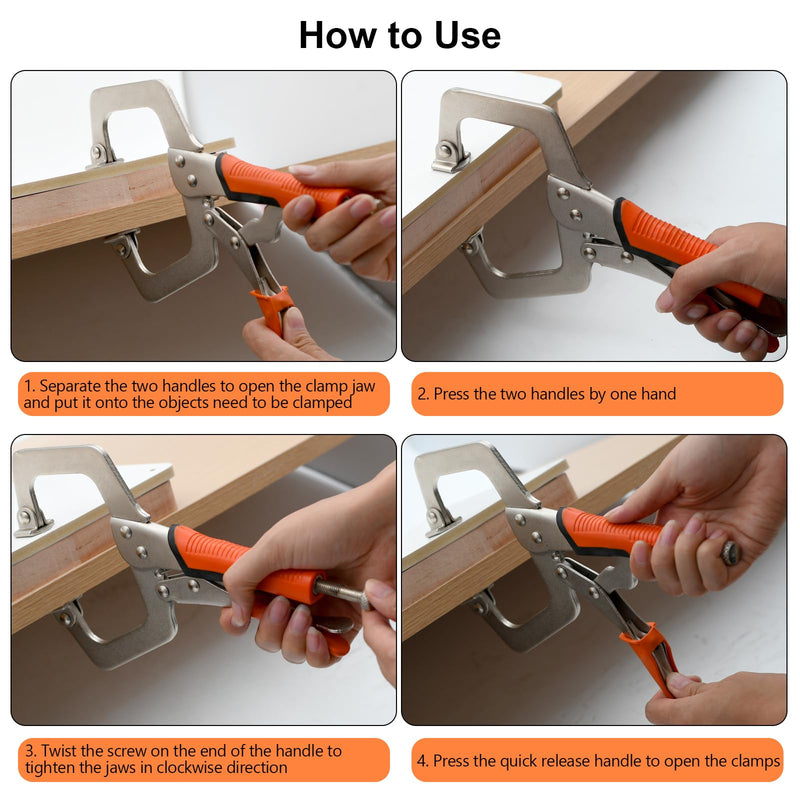 How to Use

1. Separate the two handles to open the clamp jaw and put it onto the objects need to be clamped

2. Press the two handles by one hand

3. Twist the screw on the end of the handle to tighten the jaws in clockwise direction

4. Press the quick release handle to open the clamps