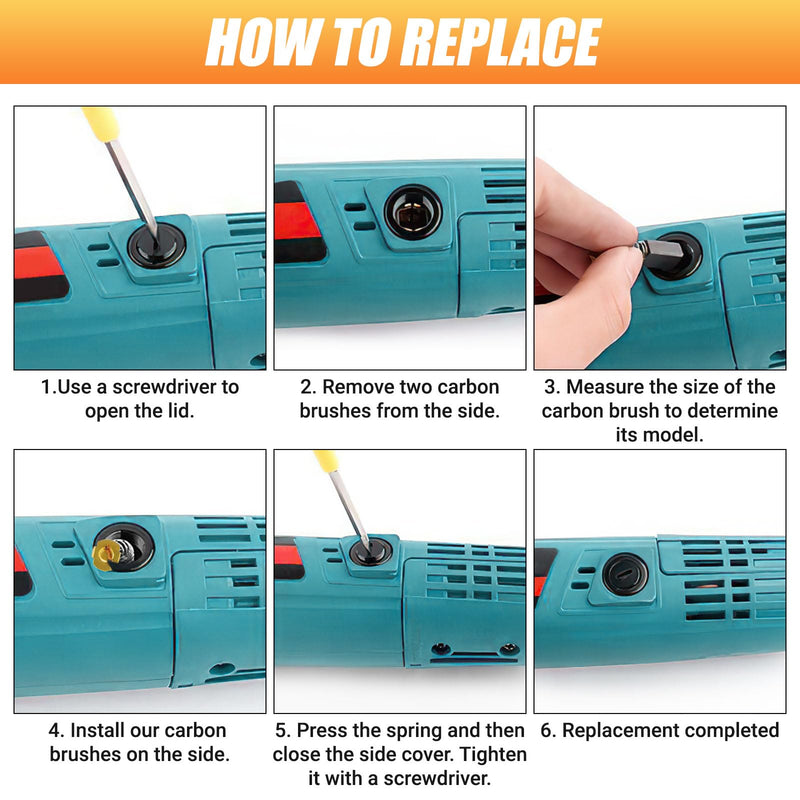 HOW TO REPLACE

1.Use a screwdriver to open the lid.

2. Remove two carbon brushes from the side.

3. Measure the size of the carbon brush to determine its model.

4. Install our carbon brushes on the side.

5. Press the spring and then close the side cover. Tighten it with a screwdriver.

6. Replacement completed