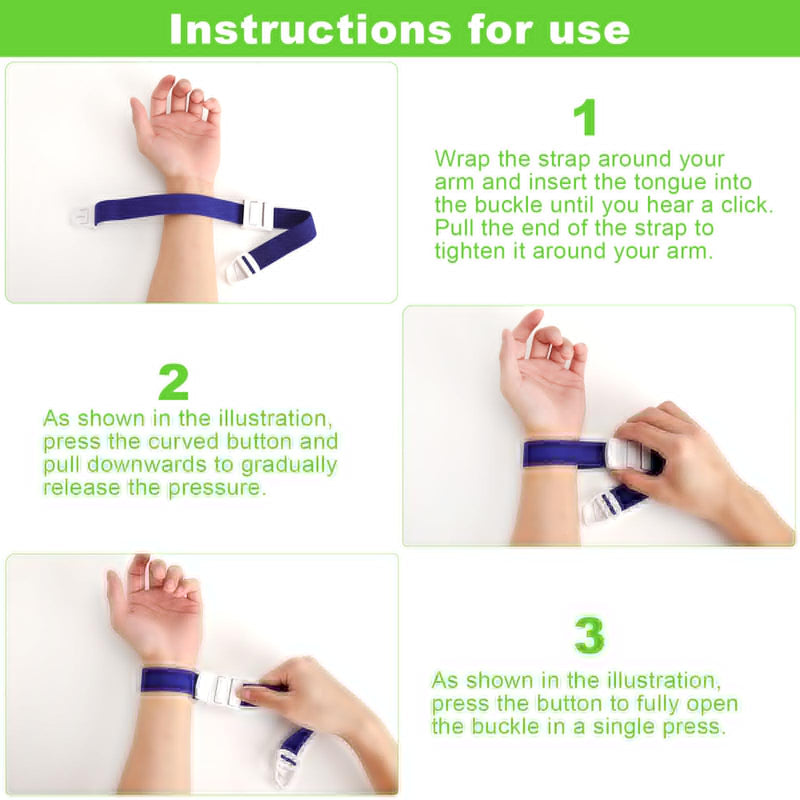 Instructions for use

1
Wrap the strap around your arm and insert the tongue into the buckle until you hear a click. Pull the end of the strap to tighten it around your arm.

2
As shown in the illustration, press the curved button and pull downwards to gradually release the pressure.

3
As shown in the illustration, press the button to fully open the buckle in a single press.