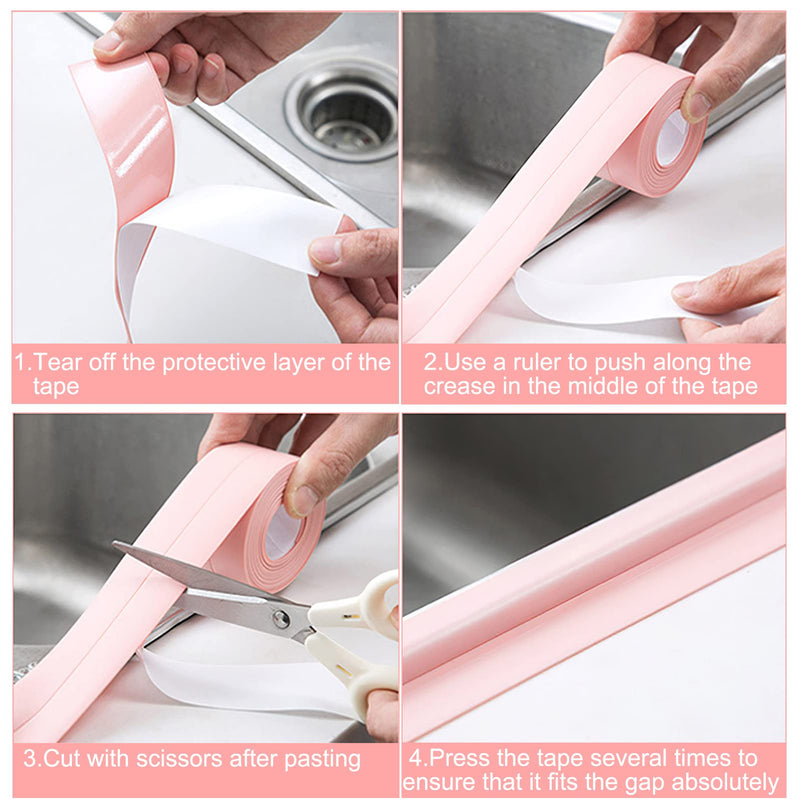 1.Tear off the protective layer of the tape

2.Use a ruler to push along the crease in the middle of the tape

3.Cut with scissors after pasting

4.Press the tape several times to ensure that it fits the gap absolutely