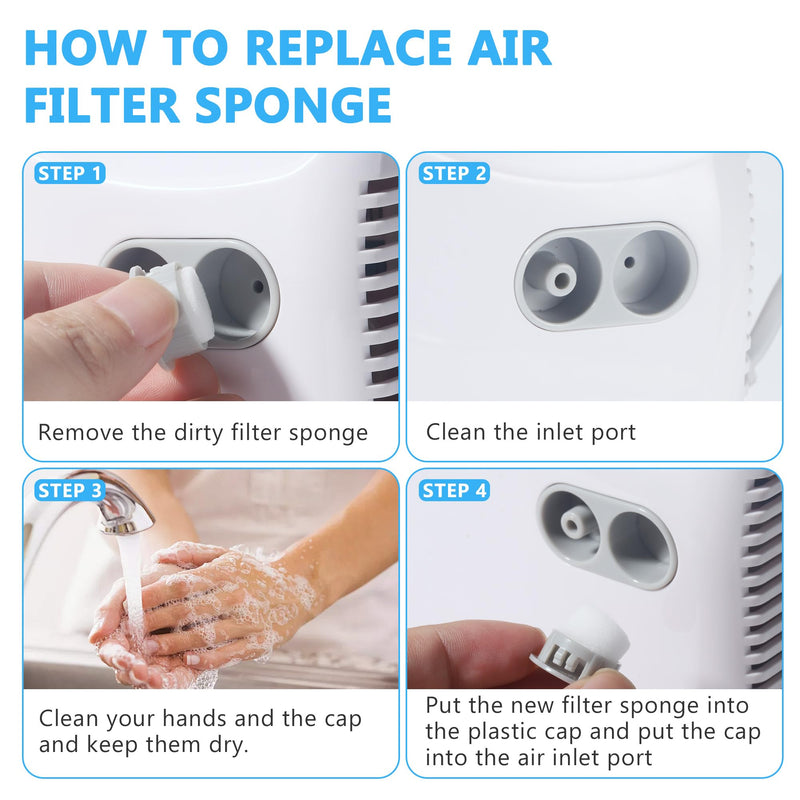 HOW TO REPLACE AIR FILTER SPONGE

STEP 1

Remove the dirty filter sponge

STEP 2

Clean the inlet port

STEP 3

Clean your hands and the cap and keep them dry.

STEP 4

Put the new filter sponge into the plastic cap and put the cap into the air inlet port